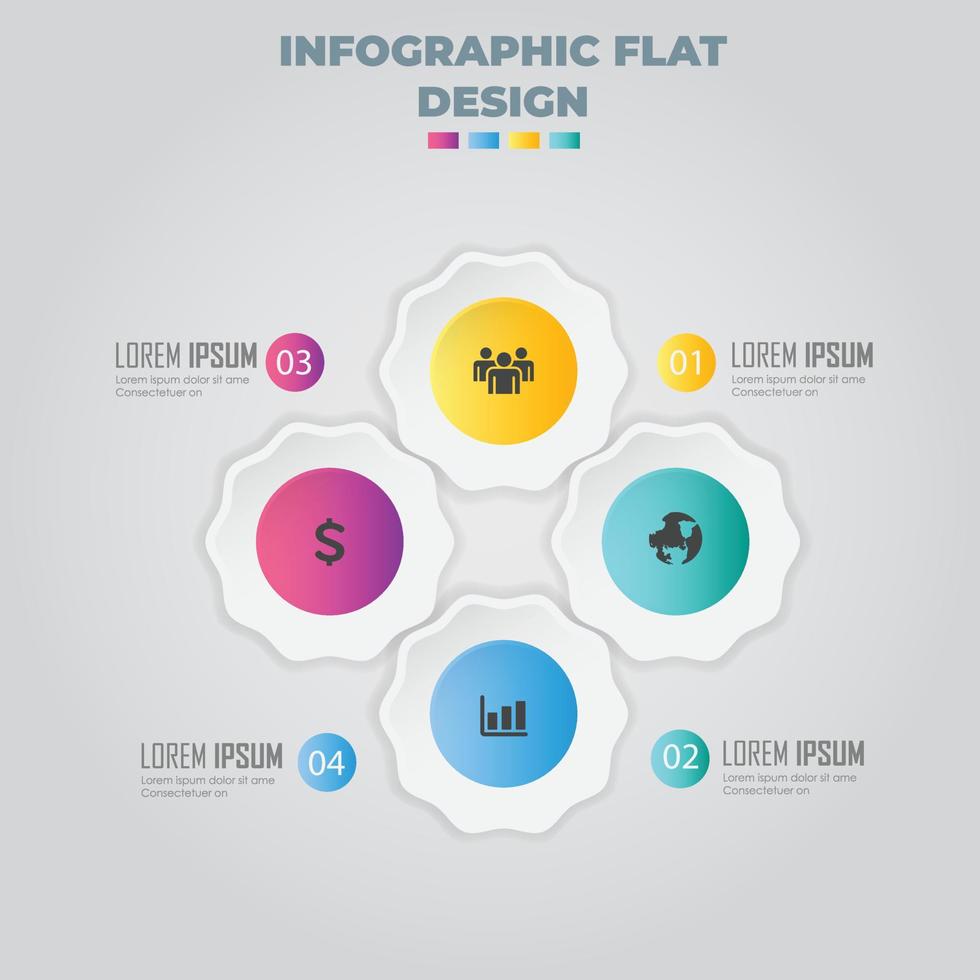 INFOGRAPHIC FLAT DESIGN

LOREM IPSUM 03
Lorem ispum dolor sit ame
Consectetuer on

01 LOREM IPSUM
Lorem ispum dolor sit ame
Consectetuer on

$

LOREM IPSUM 04
Lorem ispum dolor sit ame
Consectetuer on

02 LOREM IPSUM
Lorem ispum dolor sit ame
Consectetuer on