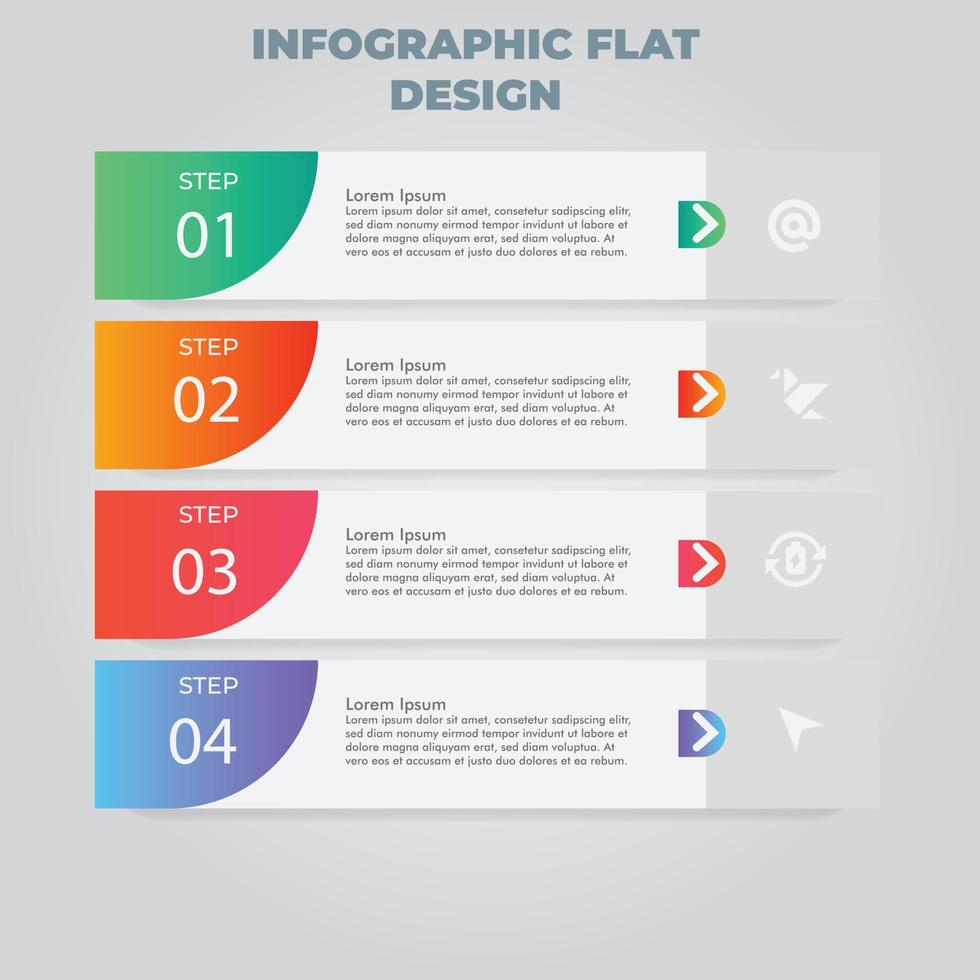 INFOGRAPHIC FLAT DESIGN

STEP
01

Lorem Ipsum
Lorem ipsum dolor sit amet, consetetur sadipscing elitr, sed diam nonumy eirmod tempor invidunt ut labore et dolore magna aliquyam erat, sed diam voluptua. At vero eos et accusam et justo duo dolores et ea rebum.

STEP
02

Lorem Ipsum
Lorem ipsum dolor sit amet, consetetur sadipscing elitr, sed diam nonumy eirmod tempor invidunt ut labore et dolore magna aliquyam erat, sed diam voluptua. At vero eos et accusam et justo duo dolores et ea rebum.

STEP
03

Lorem Ipsum
Lorem ipsum dolor sit amet, consetetur sadipscing elitr, sed diam nonumy eirmod tempor invidunt ut labore et dolore magna aliquyam erat, sed diam voluptua. At vero eos et accusam et justo duo dolores et ea rebum.

STEP
04

Lorem Ipsum
Lorem ipsum dolor sit amet, consetetur sadipscing elitr, sed diam nonumy eirmod tempor invidunt ut labore et dolore magna aliquyam erat, sed diam voluptua. At vero eos et accusam et justo duo dolores et ea rebum.