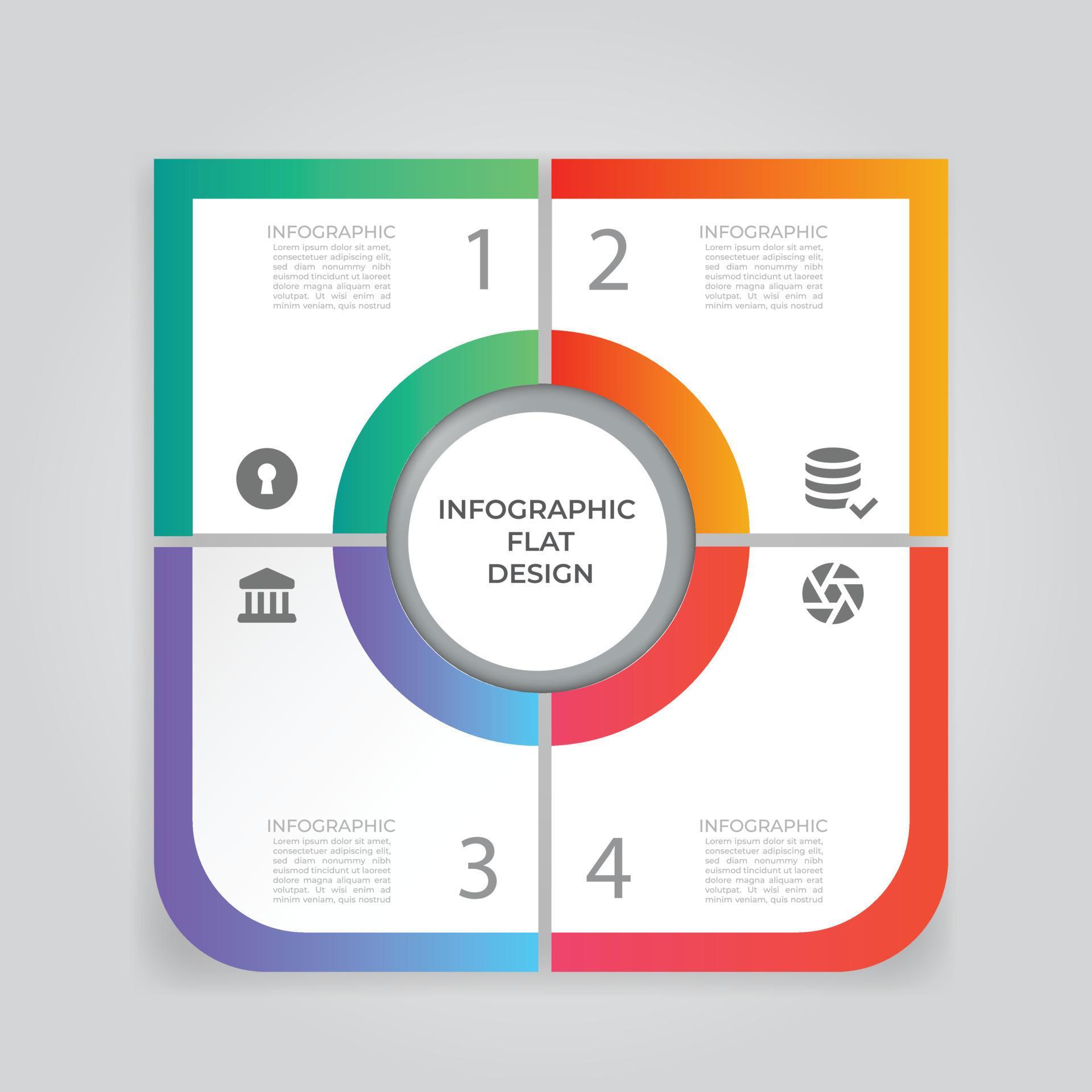 INFOGRAPHIC
Lorem ipsum dolor sit amet, consectetuer adipiscing elit, sed diam nonummy nibh euismod tincidunt ut laoreet dolore magna aliquam erat volutpat. Ut wisi enim ad minim veniam, quis nostrud

1

2

INFOGRAPHIC
Lorem ipsum dolor sit amet, consectetuer adipiscing elit, sed diam nonummy nibh euismod tincidunt ut laoreet dolore magna aliquam erat volutpat. Ut wisi enim ad minim veniam, quis nostrud

INFOGRAPHIC
FLAT
DESIGN

INFOGRAPHIC
Lorem ipsum dolor sit amet, consectetuer adipiscing elit, sed diam nonummy nibh euismod tincidunt ut laoreet dolore magna aliquam erat volutpat. Ut wisi enim ad minim veniam, quis nostrud

3

4

INFOGRAPHIC
Lorem ipsum dolor sit amet, consectetuer adipiscing elit, sed diam nonummy nibh euismod tincidunt ut laoreet dolore magna aliquam erat volutpat. Ut wisi enim ad minim veniam, quis nostrud