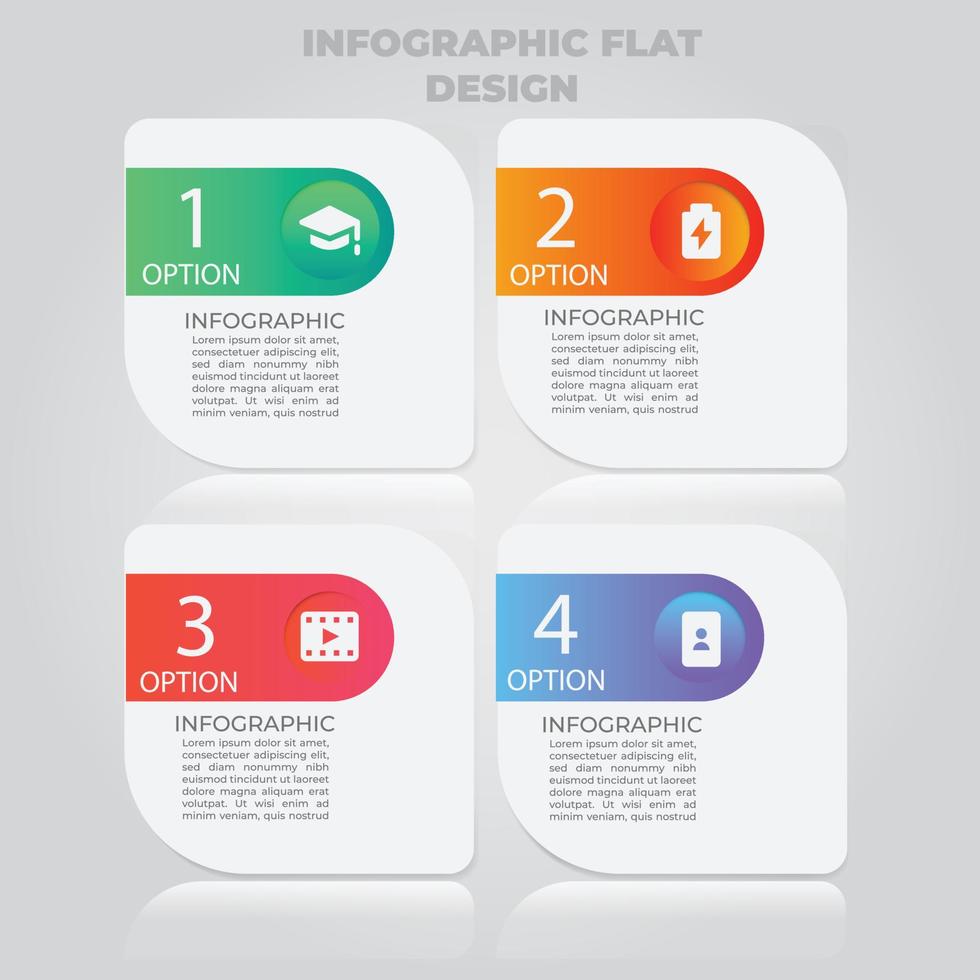 INFOGRAPHIC FLAT DESIGN

1
OPTION

INFOGRAPHIC
Lorem ipsum dolor sit amet, consectetuer adipiscing elit, sed diam nonummy nibh euismod tincidunt ut laoreet dolore magna aliquam erat volutpat. Ut wisi enim ad minim veniam, quis nostrud

2
OPTION

INFOGRAPHIC
Lorem ipsum dolor sit amet, consectetuer adipiscing elit, sed diam nonummy nibh euismod tincidunt ut laoreet dolore magna aliquam erat volutpat. Ut wisi enim ad minim veniam, quis nostrud

3
OPTION

INFOGRAPHIC
Lorem ipsum dolor sit amet, consectetuer adipiscing elit, sed diam nonummy nibh euismod tincidunt ut laoreet dolore magna aliquam erat volutpat. Ut wisi enim ad minim veniam, quis nostrud

4
OPTION

INFOGRAPHIC
Lorem ipsum dolor sit amet, consectetuer adipiscing elit, sed diam nonummy nibh euismod tincidunt ut laoreet dolore magna aliquam erat volutpat. Ut wisi enim ad minim veniam, quis nostrud