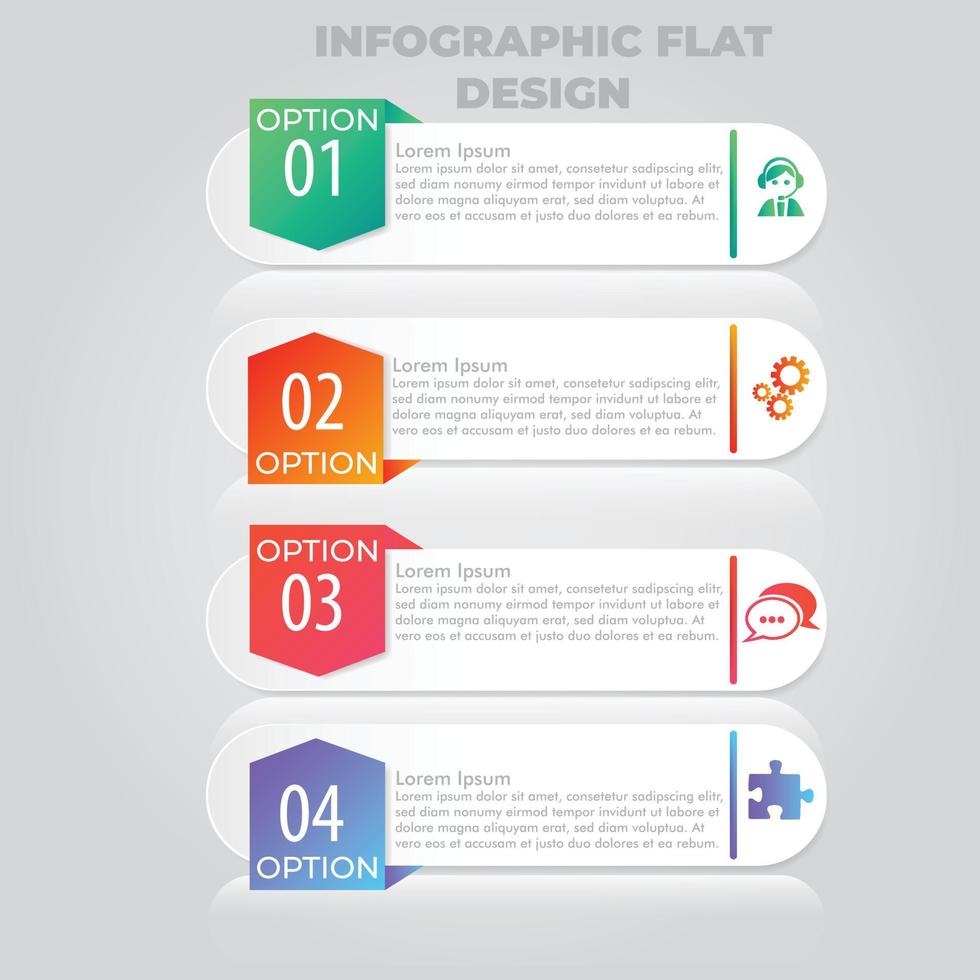 INFOGRAPHIC FLAT DESIGN

OPTION
01

Lorem Ipsum
Lorem ipsum dolor sit amet, consetetur sadipscing elitr, sed diam nonumy eirmod tempor invidunt ut labore et dolore magna aliquyam erat, sed diam voluptua. At vero eos et accusam et justo duo dolores et ea rebum.

02
OPTION

Lorem Ipsum
Lorem ipsum dolor sit amet, consetetur sadipscing elitr, sed diam nonumy eirmod tempor invidunt ut labore et dolore magna aliquyam erat, sed diam voluptua. At vero eos et accusam et justo duo dolores et ea rebum.

OPTION
03

Lorem Ipsum
Lorem ipsum dolor sit amet, consetetur sadipscing elitr, sed diam nonumy eirmod tempor invidunt ut labore et dolore magna aliquyam erat, sed diam voluptua. At vero eos et accusam et justo duo dolores et ea rebum.

04
OPTION

Lorem Ipsum
Lorem ipsum dolor sit amet, consetetur sadipscing elitr, sed diam nonumy eirmod tempor invidunt ut labore et dolore magna aliquyam erat, sed diam voluptua. At vero eos et accusam et justo duo dolores et ea rebum.