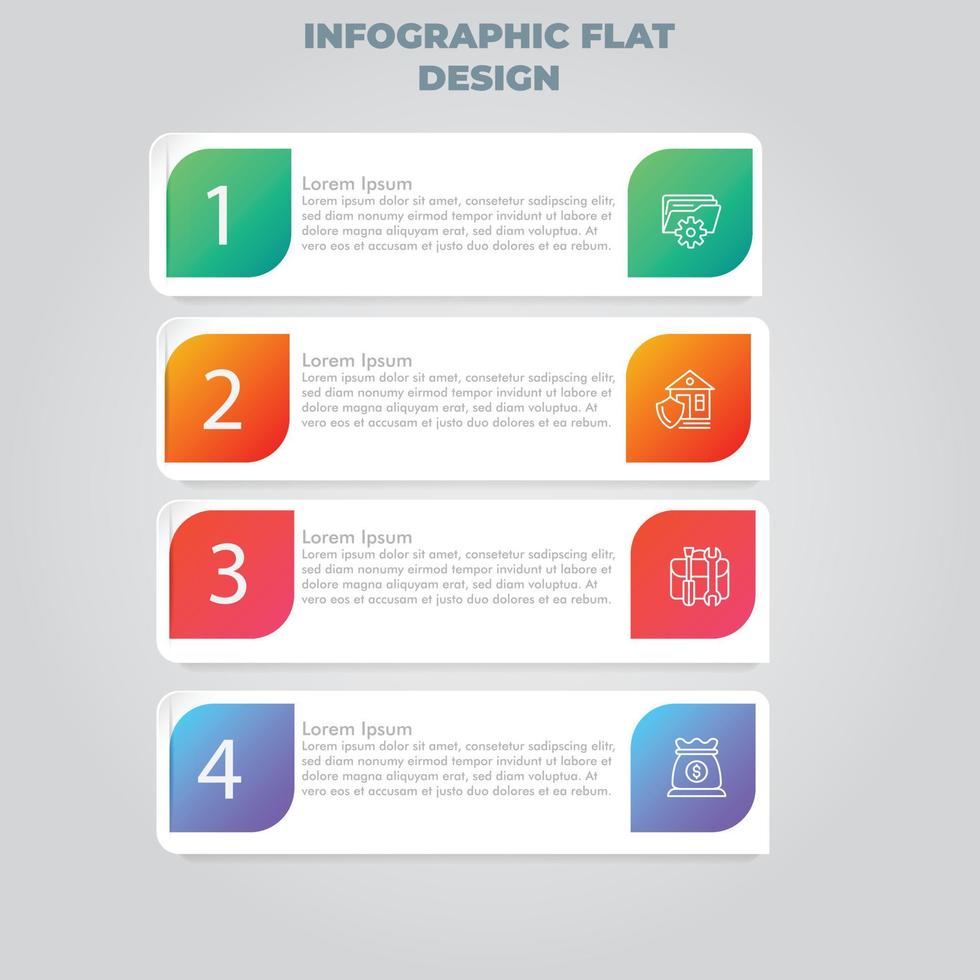 INFOGRAPHIC FLAT DESIGN

1

Lorem Ipsum
Lorem ipsum dolor sit amet, consetetur sadipscing elitr, sed diam nonumy eirmod tempor invidunt ut labore et dolore magna aliquyam erat, sed diam voluptua. At vero eos et accusam et justo duo dolores et ea rebum.

2

Lorem Ipsum
Lorem ipsum dolor sit amet, consetetur sadipscing elitr, sed diam nonumy eirmod tempor invidunt ut labore et dolore magna aliquyam erat, sed diam voluptua. At vero eos et accusam et justo duo dolores et ea rebum.

3

Lorem Ipsum
Lorem ipsum dolor sit amet, consetetur sadipscing elitr, sed diam nonumy eirmod tempor invidunt ut labore et dolore magna aliquyam erat, sed diam voluptua. At vero eos et accusam et justo duo dolores et ea rebum.

4

Lorem Ipsum
Lorem ipsum dolor sit amet, consetetur sadipscing elitr, sed diam nonumy eirmod tempor invidunt ut labore et dolore magna aliquyam erat, sed diam voluptua. At vero eos et accusam et justo duo dolores et ea rebum.

$