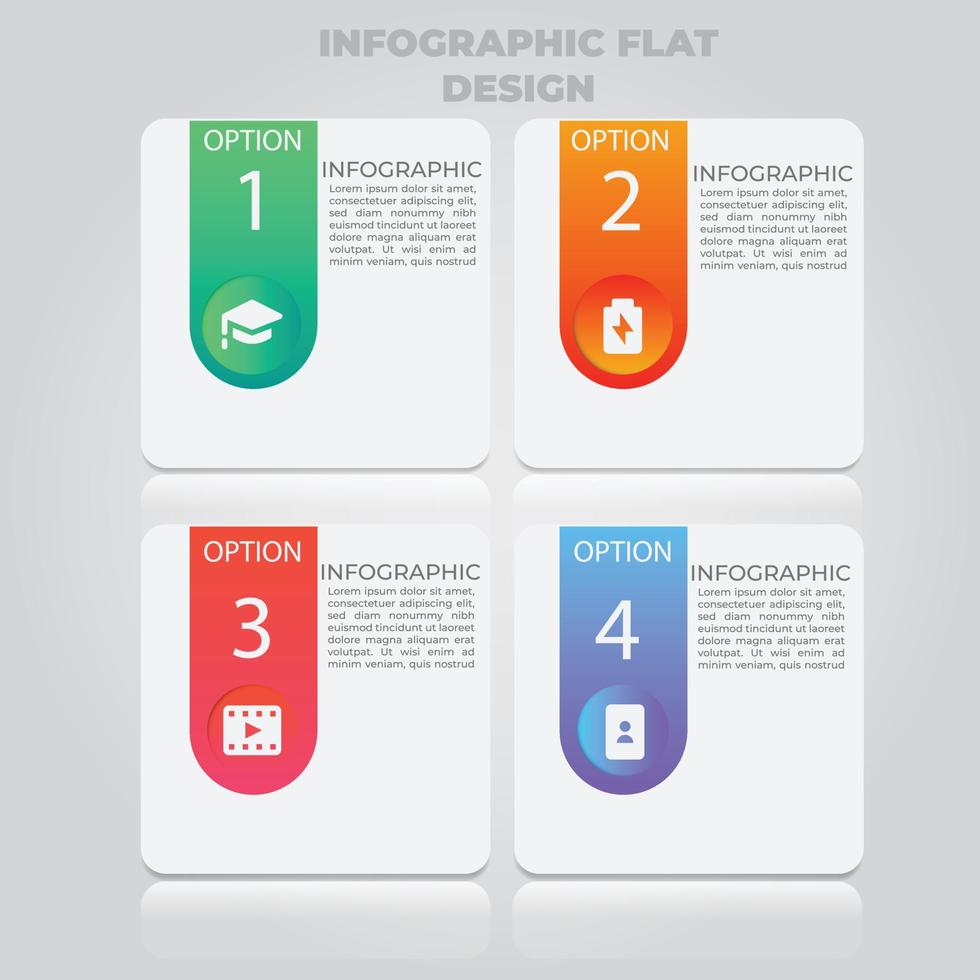 INFOGRAPHIC FLAT DESIGN

OPTION
1

INFOGRAPHIC
Lorem ipsum dolor sit amet, consectetuer adipiscing elit, sed diam nonummy nibh euismod tincidunt ut laoreet dolore magna aliquam erat volutpat. Ut wisi enim ad minim veniam, quis nostrud

OPTION
2

INFOGRAPHIC
Lorem ipsum dolor sit amet, consectetuer adipiscing elit, sed diam nonummy nibh euismod tincidunt ut laoreet dolore magna aliquam erat volutpat. Ut wisi enim ad minim veniam, quis nostrud

OPTION
3

INFOGRAPHIC
Lorem ipsum dolor sit amet, consectetuer adipiscing elit, sed diam nonummy nibh euismod tincidunt ut laoreet dolore magna aliquam erat volutpat. Ut wisi enim ad minim veniam, quis nostrud

OPTION
4

INFOGRAPHIC
Lorem ipsum dolor sit amet, consectetuer adipiscing elit, sed diam nonummy nibh euismod tincidunt ut laoreet dolore magna aliquam erat volutpat. Ut wisi enim ad minim veniam, quis nostrud