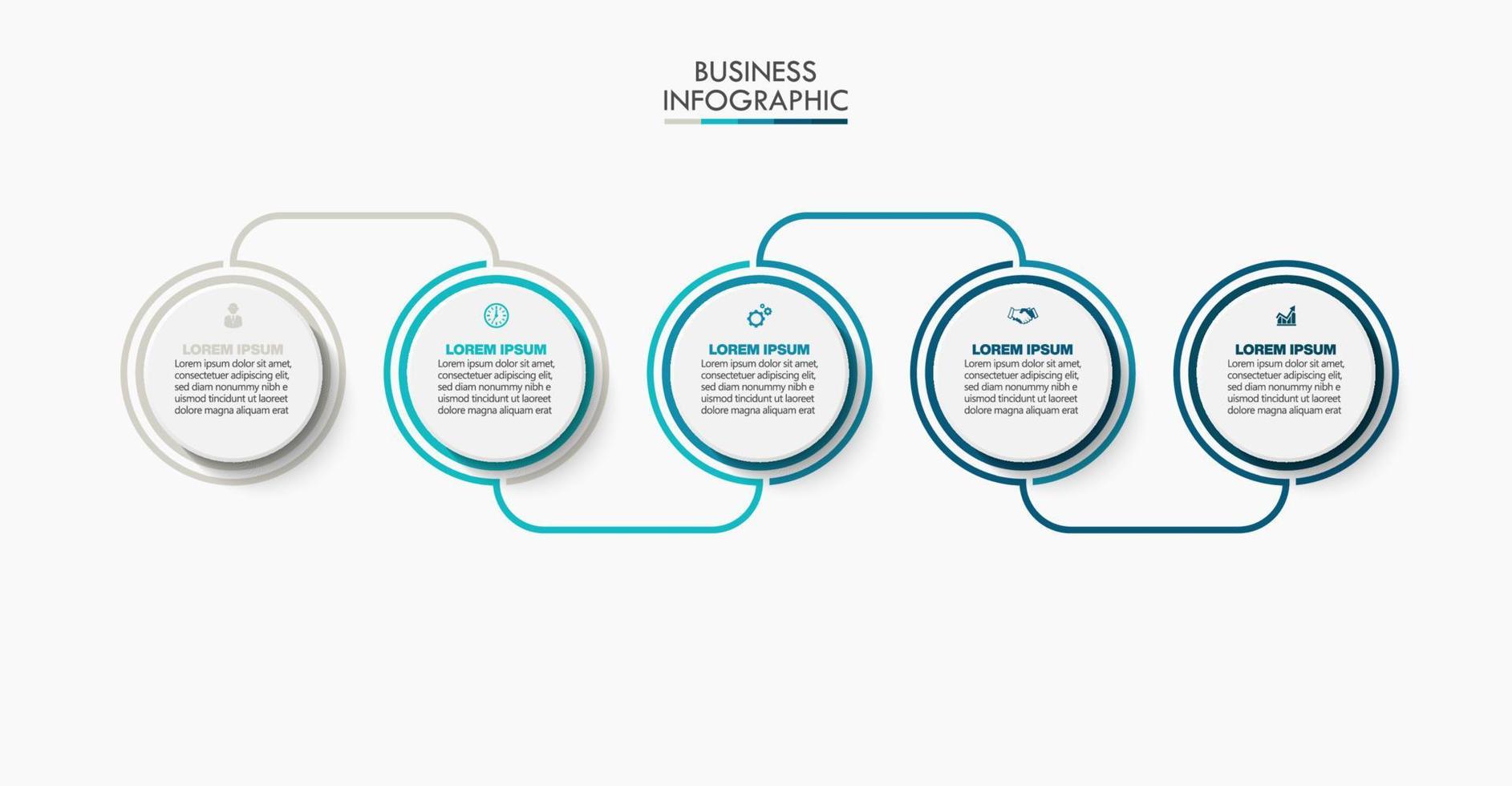 BUSINESS
INFOGRAPHIC

LOREM IPSUM
Lorem ipsum dolor sit amet, consectetuer adipiscing elit, sed diam nonummy nibh e uismod tincidunt ut laoreet dolore magna aliquam erat

LOREM IPSUM
Lorem ipsum dolor sit amet, consectetuer adipiscing elit, sed diam nonummy nibh e uismod tincidunt ut laoreet dolore magna aliquam erat

LOREM IPSUM
Lorem ipsum dolor sit amet, consectetuer adipiscing elit, sed diam nonummy nibh e uismod tincidunt ut laoreet dolore magna aliquam erat

LOREM IPSUM
Lorem ipsum dolor sit amet, consectetuer adipiscing elit, sed diam nonummy nibh e uismod tincidunt ut laoreet dolore magna aliquam erat

LOREM IPSUM
Lorem ipsum dolor sit amet, consectetuer adipiscing elit, sed diam nonummy nibh e uismod tincidunt ut laoreet dolore magna aliquam erat