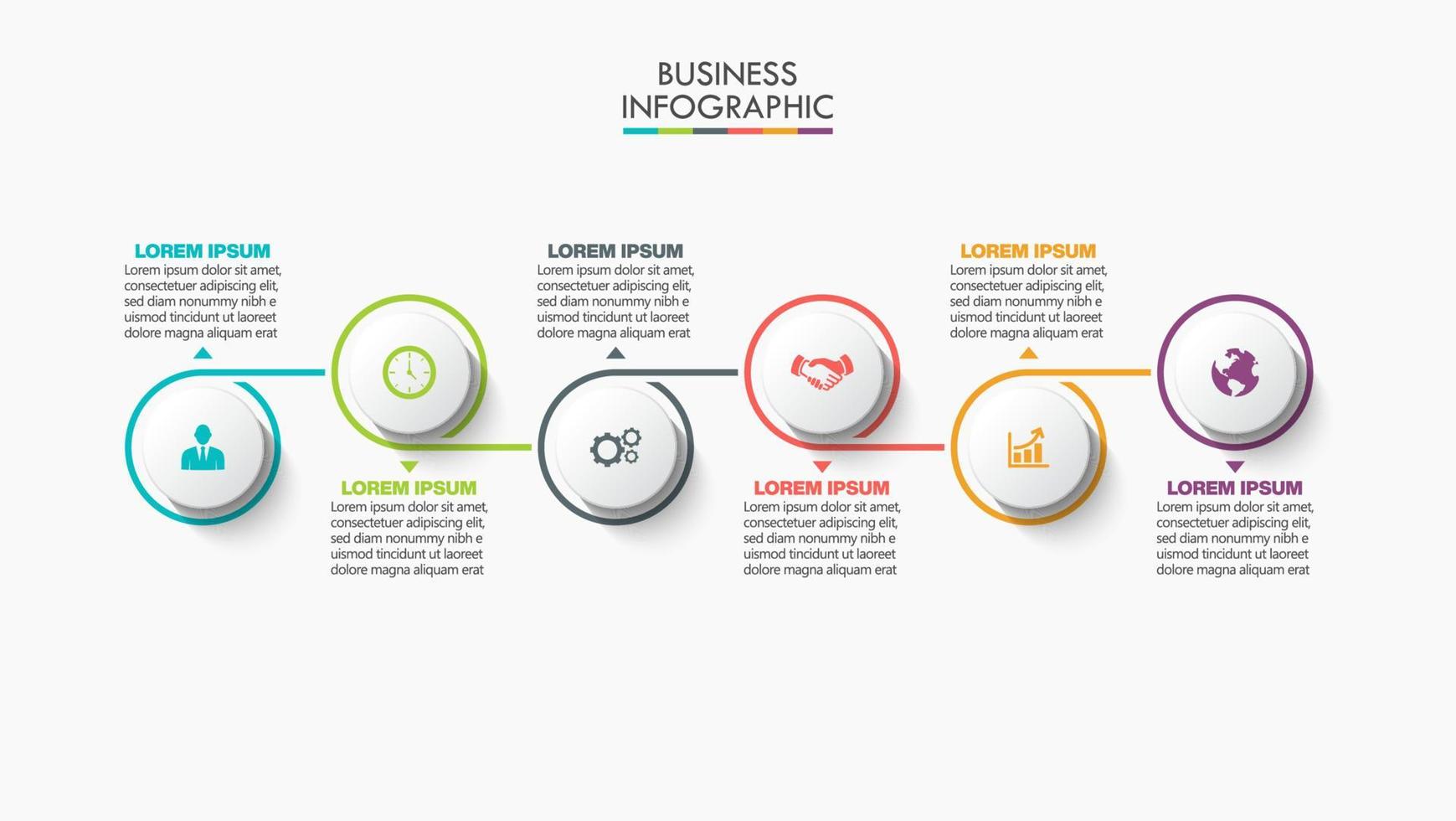 BUSINESS
INFOGRAPHIC

LOREM IPSUM
Lorem ipsum dolor sit amet, consectetuer adipiscing elit, sed diam nonummy nibh e uismod tincidunt ut laoreet dolore magna aliquam erat

LOREM IPSUM
Lorem ipsum dolor sit amet, consectetuer adipiscing elit, sed diam nonummy nibh e uismod tincidunt ut laoreet dolore magna aliquam erat

LOREM IPSUM
Lorem ipsum dolor sit amet, consectetuer adipiscing elit, sed diam nonummy nibh e uismod tincidunt ut laoreet dolore magna aliquam erat

LOREM IPSUM
Lorem ipsum dolor sit amet, consectetuer adipiscing elit, sed diam nonummy nibh e uismod tincidunt ut laoreet dolore magna aliquam erat

LOREM IPSUM
Lorem ipsum dolor sit amet, consectetuer adipiscing elit, sed diam nonummy nibh e uismod tincidunt ut laoreet dolore magna aliquam erat

LOREM IPSUM
Lorem ipsum dolor sit amet, consectetuer adipiscing elit, sed diam nonummy nibh e uismod tincidunt ut laoreet dolore magna aliquam erat