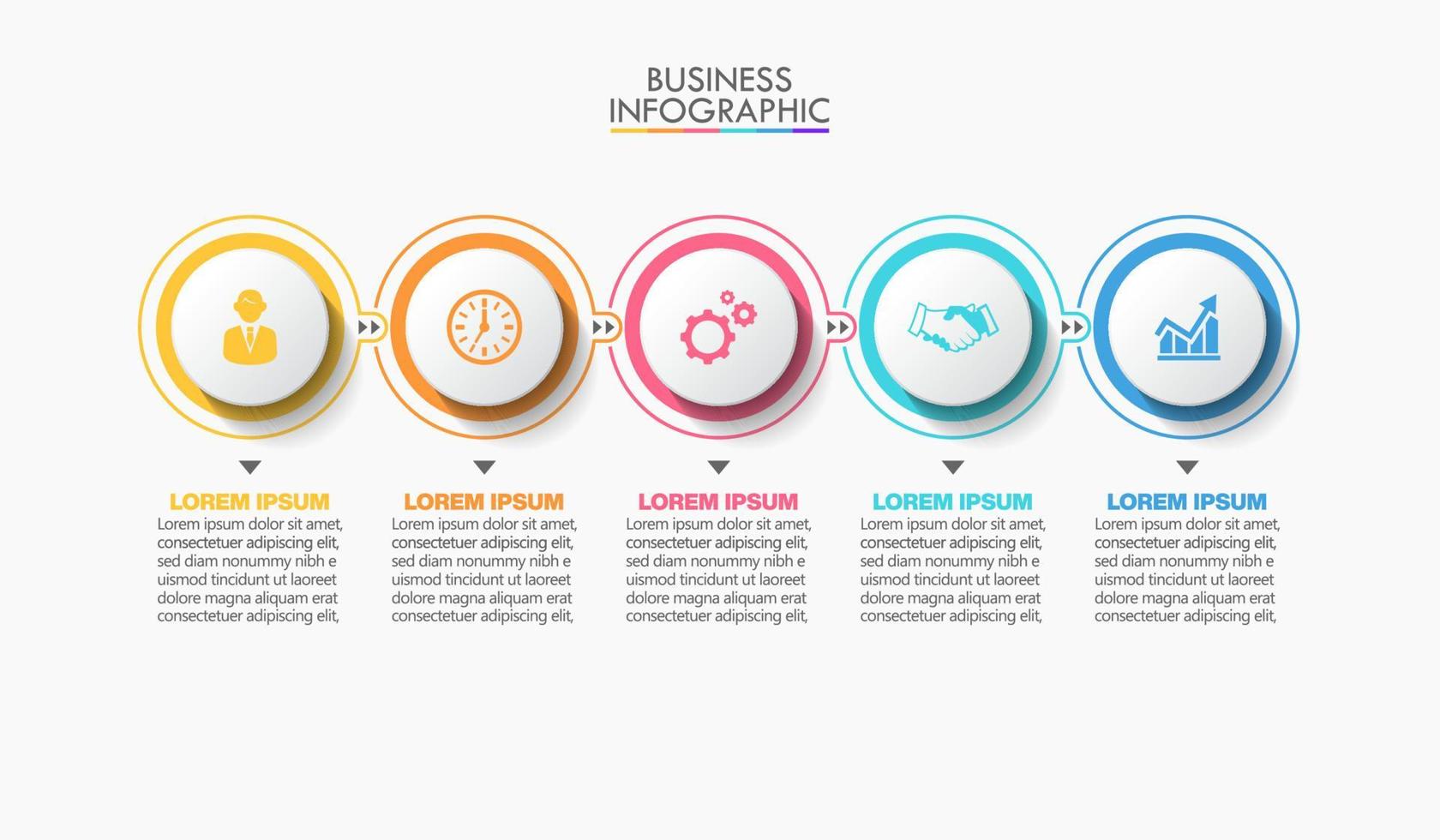 BUSINESS
INFOGRAPHIC

LOREM IPSUM
Lorem ipsum dolor sit amet, consectetuer adipiscing elit, sed diam nonummy nibh e uismod tincidunt ut laoreet dolore magna aliquam erat consectetuer adipiscing elit,

LOREM IPSUM
Lorem ipsum dolor sit amet, consectetuer adipiscing elit, sed diam nonummy nibh e uismod tincidunt ut laoreet dolore magna aliquam erat consectetuer adipiscing elit,

LOREM IPSUM
Lorem ipsum dolor sit amet, consectetuer adipiscing elit, sed diam nonummy nibh e uismod tincidunt ut laoreet dolore magna aliquam erat consectetuer adipiscing elit,

LOREM IPSUM
Lorem ipsum dolor sit amet, consectetuer adipiscing elit, sed diam nonummy nibh e uismod tincidunt ut laoreet dolore magna aliquam erat consectetuer adipiscing elit,

LOREM IPSUM
Lorem ipsum dolor sit amet, consectetuer adipiscing elit, sed diam nonummy nibh e uismod tincidunt ut laoreet dolore magna aliquam erat consectetuer adipiscing elit,