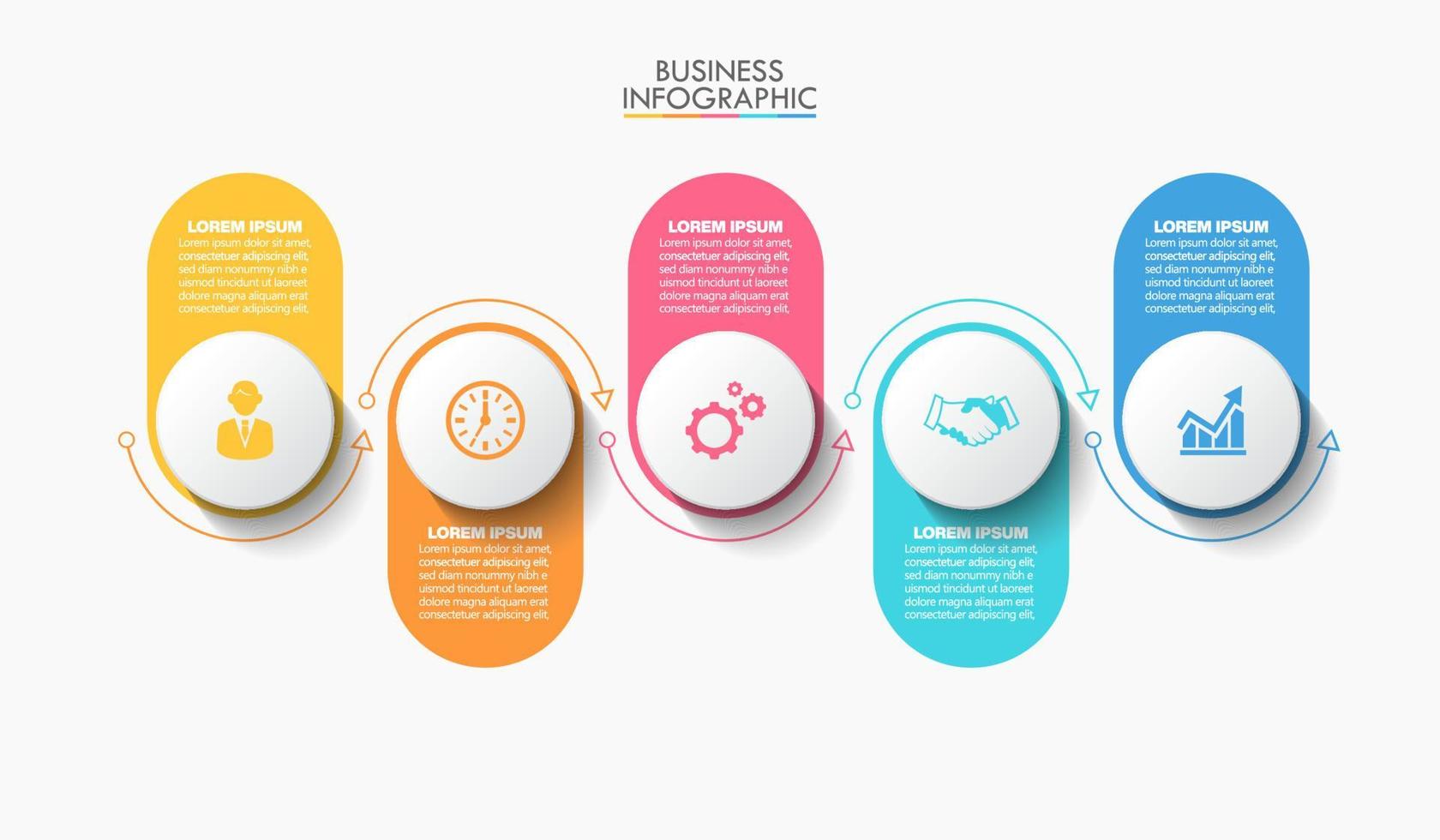 BUSINESS
INFOGRAPHIC

LOREM IPSUM
Lorem ipsum dolor sit amet, consectetuer adipiscing elit, sed diam nonummy nibh e uismod tincidunt ut laoreet dolore magna aliquam erat consectetuer adipiscing elit,

LOREM IPSUM
Lorem ipsum dolor sit amet, consectetuer adipiscing elit, sed diam nonummy nibh e uismod tincidunt ut laoreet dolore magna aliquam erat consectetuer adipiscing elit,

LOREM IPSUM
Lorem ipsum dolor sit amet, consectetuer adipiscing elit, sed diam nonummy nibh e uismod tincidunt ut laoreet dolore magna aliquam erat consectetuer adipiscing elit,

LOREM IPSUM
Lorem ipsum dolor sit amet, consectetuer adipiscing elit, sed diam nonummy nibh e uismod tincidunt ut laoreet dolore magna aliquam erat consectetuer adipiscing elit,

LOREM IPSUM
Lorem ipsum dolor sit amet, consectetuer adipiscing elit, sed diam nonummy nibh e uismod tincidunt ut laoreet dolore magna aliquam erat consectetuer adipiscing elit,