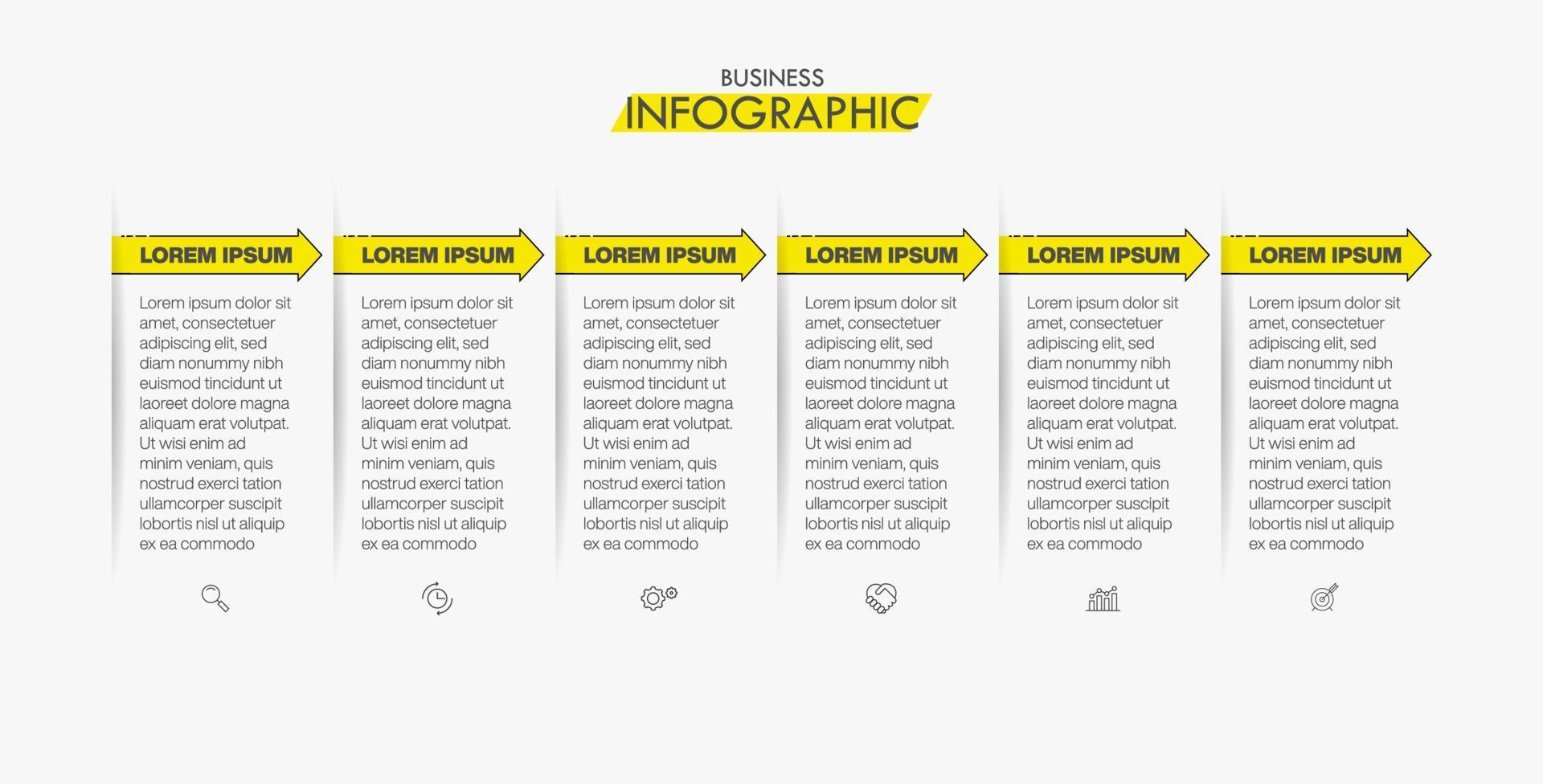 BUSINESS
INFOGRAPHIC

LOREM IPSUM

Lorem ipsum dolor sit amet, consectetuer adipiscing elit, sed diam nonummy nibh euismod tincidunt ut laoreet dolore magna aliquam erat volutpat. Ut wisi enim ad minim veniam, quis nostrud exerci tation ullamcorper suscipit lobortis nisl ut aliquip ex ea commodo

LOREM IPSUM

Lorem ipsum dolor sit amet, consectetuer adipiscing elit, sed diam nonummy nibh euismod tincidunt ut laoreet dolore magna aliquam erat volutpat. Ut wisi enim ad minim veniam, quis nostrud exerci tation ullamcorper suscipit lobortis nisl ut aliquip ex ea commodo

LOREM IPSUM

Lorem ipsum dolor sit amet, consectetuer adipiscing elit, sed diam nonummy nibh euismod tincidunt ut laoreet dolore magna aliquam erat volutpat. Ut wisi enim ad minim veniam, quis nostrud exerci tation ullamcorper suscipit lobortis nisl ut aliquip ex ea commodo

LOREM IPSUM

Lorem ipsum dolor sit amet, consectetuer adipiscing elit, sed diam nonummy nibh euismod tincidunt ut laoreet dolore magna aliquam erat volutpat. Ut wisi enim ad minim veniam, quis nostrud exerci tation ullamcorper suscipit lobortis nisl ut aliquip ex ea commodo

LOREM IPSUM

Lorem ipsum dolor sit amet, consectetuer adipiscing elit, sed diam nonummy nibh euismod tincidunt ut laoreet dolore magna aliquam erat volutpat. Ut wisi enim ad minim veniam, quis nostrud exerci tation ullamcorper suscipit lobortis nisl ut aliquip ex ea commodo

LOREM IPSUM

Lorem ipsum dolor sit amet, consectetuer adipiscing elit, sed diam nonummy nibh euismod tincidunt ut laoreet dolore magna aliquam erat volutpat. Ut wisi enim ad minim veniam, quis nostrud exerci tation ullamcorper suscipit lobortis nisl ut aliquip ex ea commodo