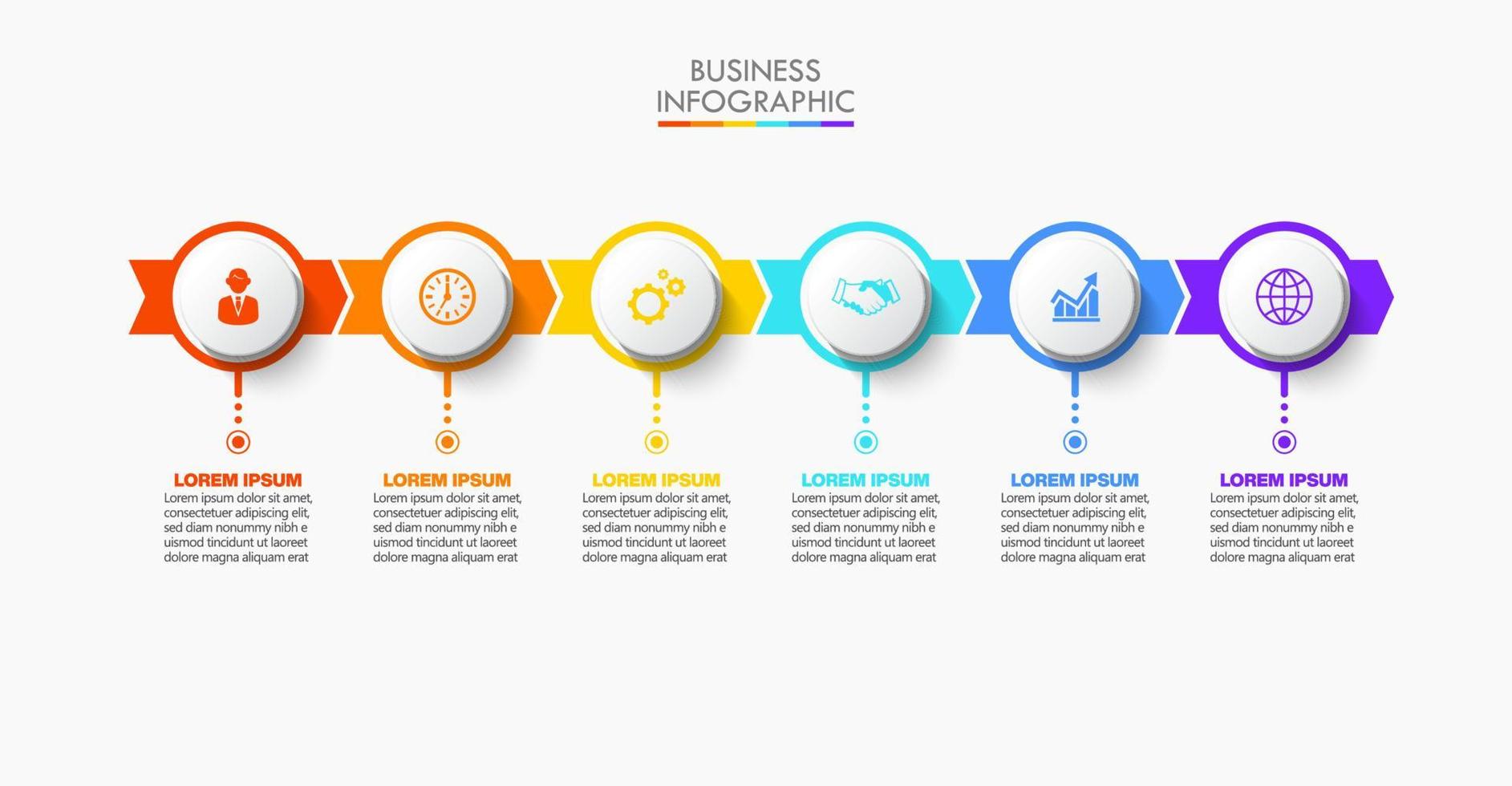 BUSINESS
INFOGRAPHIC

LOREM IPSUM
Lorem ipsum dolor sit amet, consectetuer adipiscing elit, sed diam nonummy nibh e uismod tincidunt ut laoreet dolore magna aliquam erat

LOREM IPSUM
Lorem ipsum dolor sit amet, consectetuer adipiscing elit, sed diam nonummy nibh e uismod tincidunt ut laoreet dolore magna aliquam erat

LOREM IPSUM
Lorem ipsum dolor sit amet, consectetuer adipiscing elit, sed diam nonummy nibh e uismod tincidunt ut laoreet dolore magna aliquam erat

LOREM IPSUM
Lorem ipsum dolor sit amet, consectetuer adipiscing elit, sed diam nonummy nibh e uismod tincidunt ut laoreet dolore magna aliquam erat

LOREM IPSUM
Lorem ipsum dolor sit amet, consectetuer adipiscing elit, sed diam nonummy nibh e uismod tincidunt ut laoreet dolore magna aliquam erat

LOREM IPSUM
Lorem ipsum dolor sit amet, consectetuer adipiscing elit, sed diam nonummy nibh e uismod tincidunt ut laoreet dolore magna aliquam erat