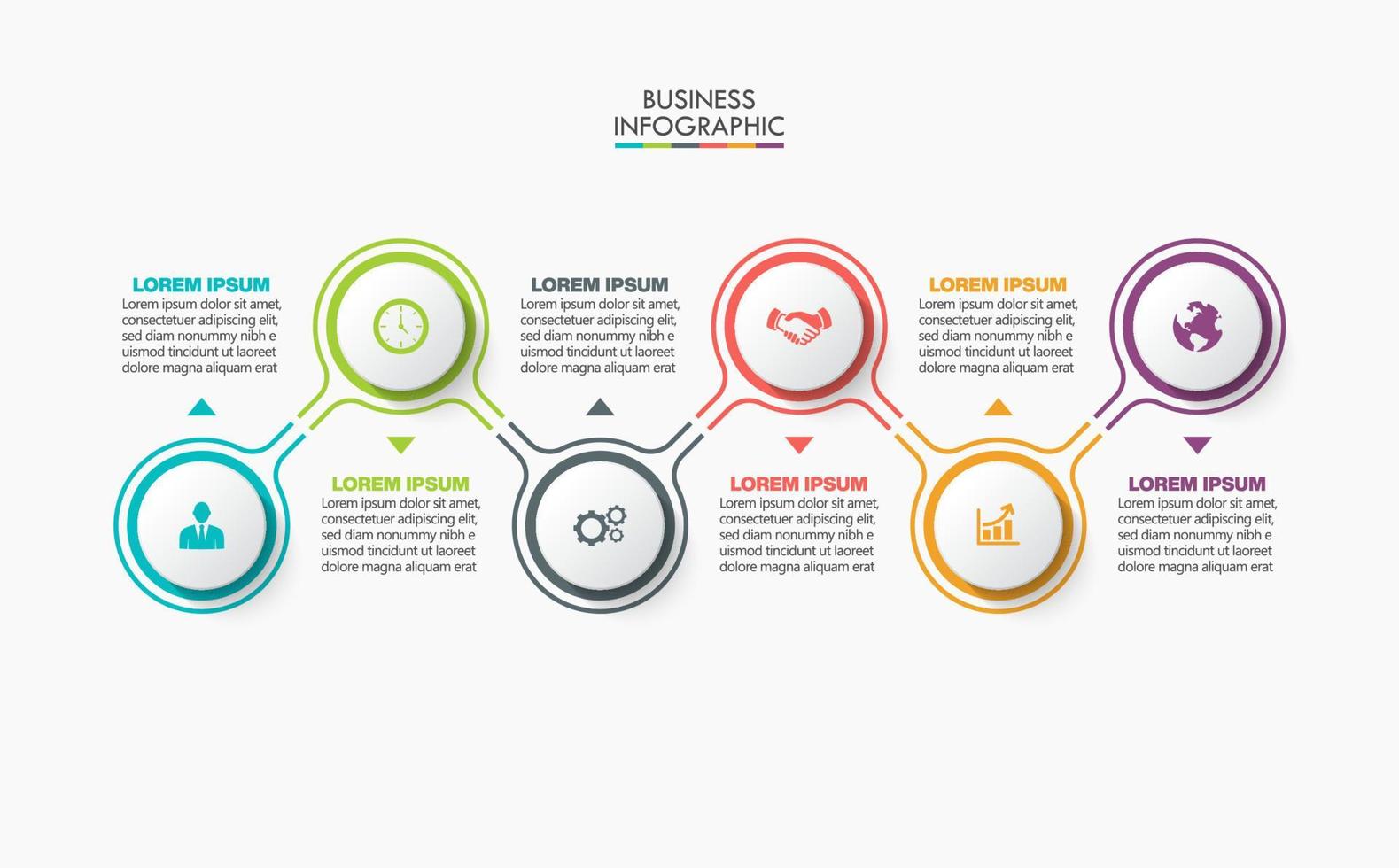 BUSINESS
INFOGRAPHIC

LOREM IPSUM
Lorem ipsum dolor sit amet, consectetuer adipiscing elit, sed diam nonummy nibh e uismod tincidunt ut laoreet dolore magna aliquam erat

LOREM IPSUM
Lorem ipsum dolor sit amet, consectetuer adipiscing elit, sed diam nonummy nibh e uismod tincidunt ut laoreet dolore magna aliquam erat

LOREM IPSUM
Lorem ipsum dolor sit amet, consectetuer adipiscing elit, sed diam nonummy nibh e uismod tincidunt ut laoreet dolore magna aliquam erat

LOREM IPSUM
Lorem ipsum dolor sit amet, consectetuer adipiscing elit, sed diam nonummy nibh e uismod tincidunt ut laoreet dolore magna aliquam erat

LOREM IPSUM
Lorem ipsum dolor sit amet, consectetuer adipiscing elit, sed diam nonummy nibh e uismod tincidunt ut laoreet dolore magna aliquam erat

LOREM IPSUM
Lorem ipsum dolor sit amet, consectetuer adipiscing elit, sed diam nonummy nibh e uismod tincidunt ut laoreet dolore magna aliquam erat