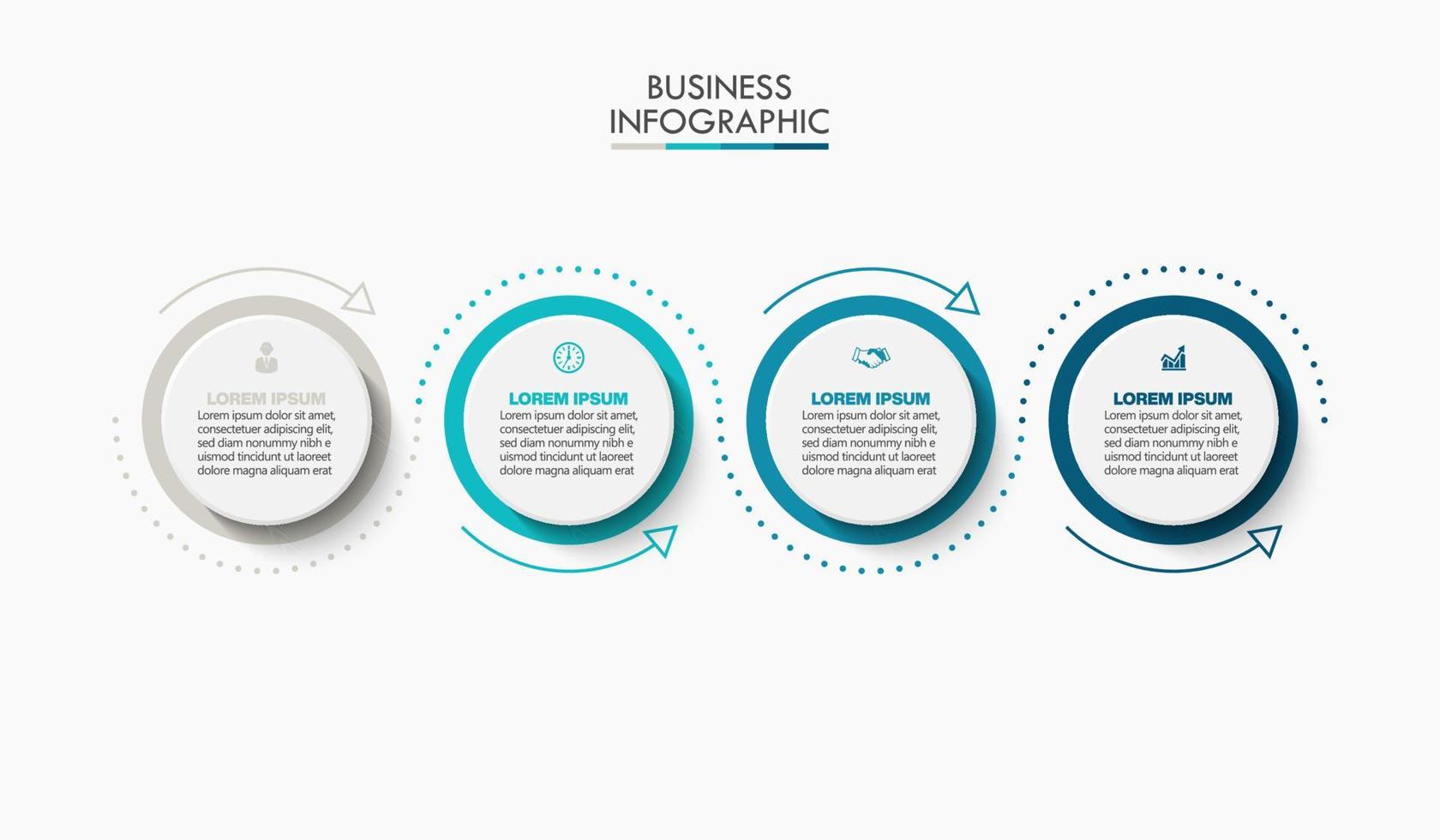 BUSINESS
INFOGRAPHIC

LOREM IPSUM
Lorem ipsum dolor sit amet, consectetuer adipiscing elit, sed diam nonummy nibh e uismod tincidunt ut laoreet dolore magna aliquam erat

LOREM IPSUM
Lorem ipsum dolor sit amet, consectetuer adipiscing elit, sed diam nonummy nibh e uismod tincidunt ut laoreet dolore magna aliquam erat

LOREM IPSUM
Lorem ipsum dolor sit amet, consectetuer adipiscing elit, sed diam nonummy nibh e uismod tincidunt ut laoreet dolore magna aliquam erat

LOREM IPSUM
Lorem ipsum dolor sit amet, consectetuer adipiscing elit, sed diam nonummy nibh e uismod tincidunt ut laoreet dolore magna aliquam erat