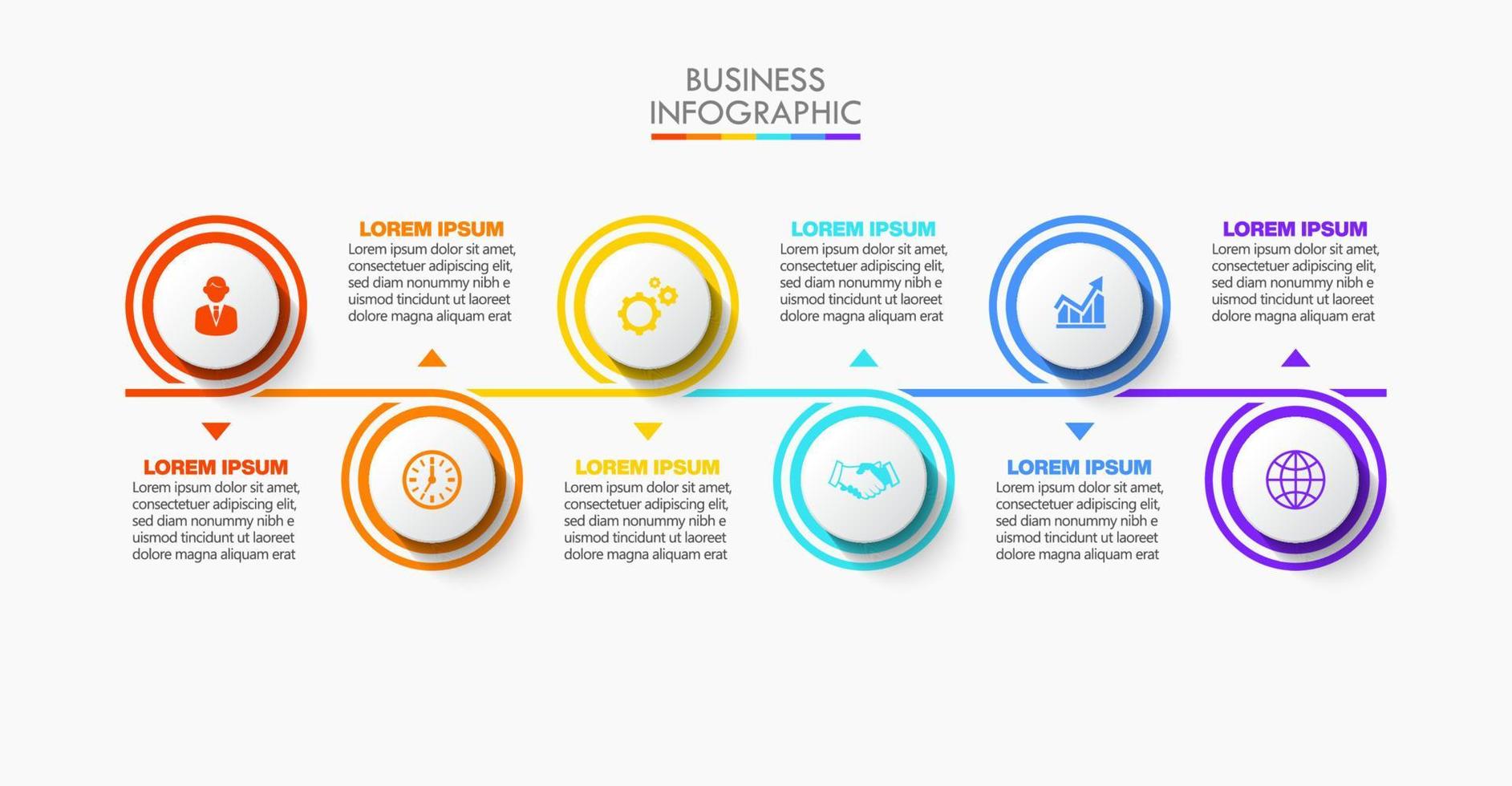 BUSINESS
INFOGRAPHIC

LOREM IPSUM
Lorem ipsum dolor sit amet, consectetuer adipiscing elit, sed diam nonummy nibh e uismod tincidunt ut laoreet dolore magna aliquam erat

LOREM IPSUM
Lorem ipsum dolor sit amet, consectetuer adipiscing elit, sed diam nonummy nibh e uismod tincidunt ut laoreet dolore magna aliquam erat

LOREM IPSUM
Lorem ipsum dolor sit amet, consectetuer adipiscing elit, sed diam nonummy nibh e uismod tincidunt ut laoreet dolore magna aliquam erat

LOREM IPSUM
Lorem ipsum dolor sit amet, consectetuer adipiscing elit, sed diam nonummy nibh e uismod tincidunt ut laoreet dolore magna aliquam erat

LOREM IPSUM
Lorem ipsum dolor sit amet, consectetuer adipiscing elit, sed diam nonummy nibh e uismod tincidunt ut laoreet dolore magna aliquam erat

LOREM IPSUM
Lorem ipsum dolor sit amet, consectetuer adipiscing elit, sed diam nonummy nibh e uismod tincidunt ut laoreet dolore magna aliquam erat