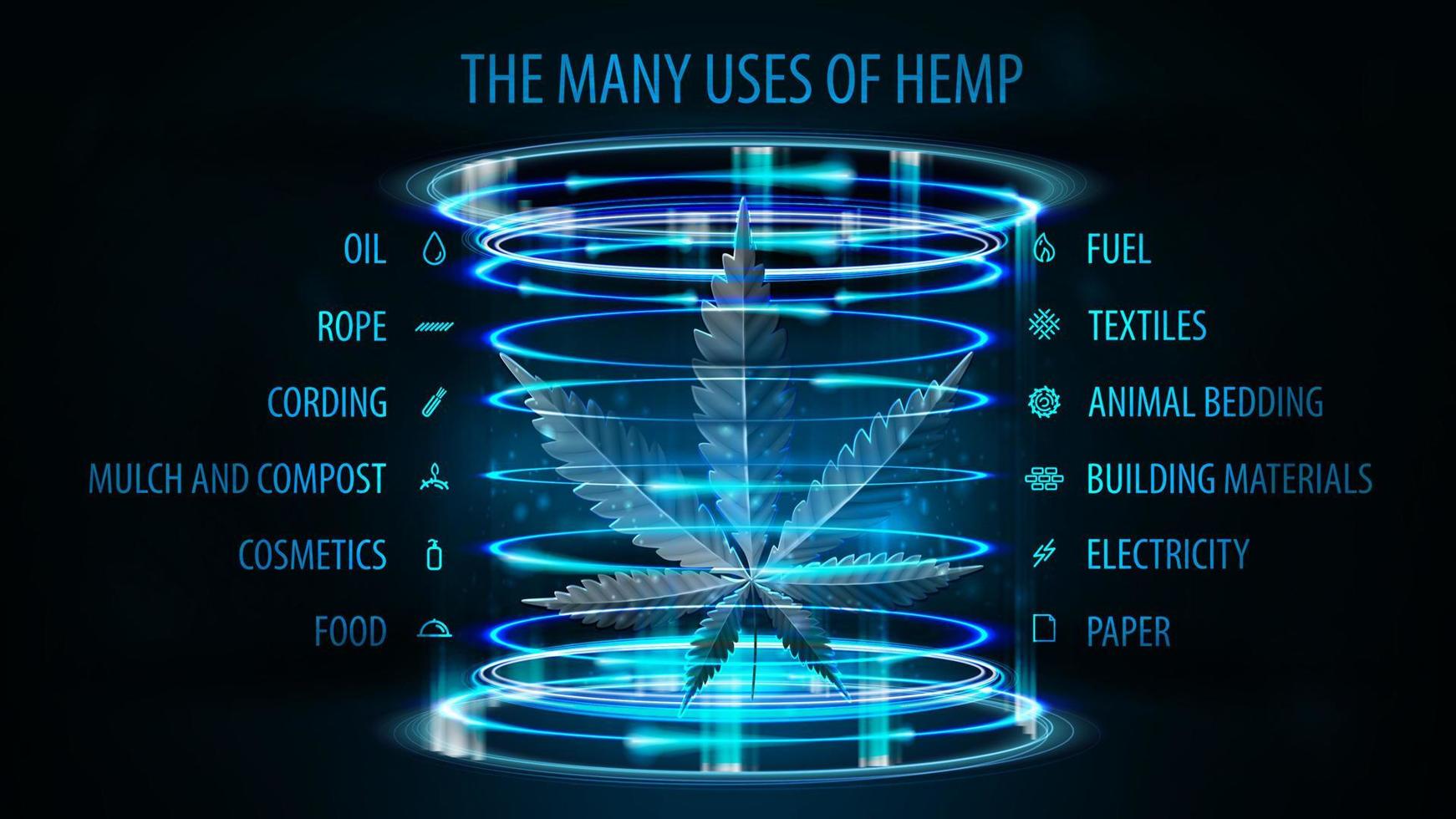 THE MANY USES OF HEMP

OIL
ROPE
CORDING
MULCH AND COMPOST
COSMETICS
FOOD

FUEL
TEXTILES
ANIMAL BEDDING
BUILDING MATERIALS
ELECTRICITY
PAPER