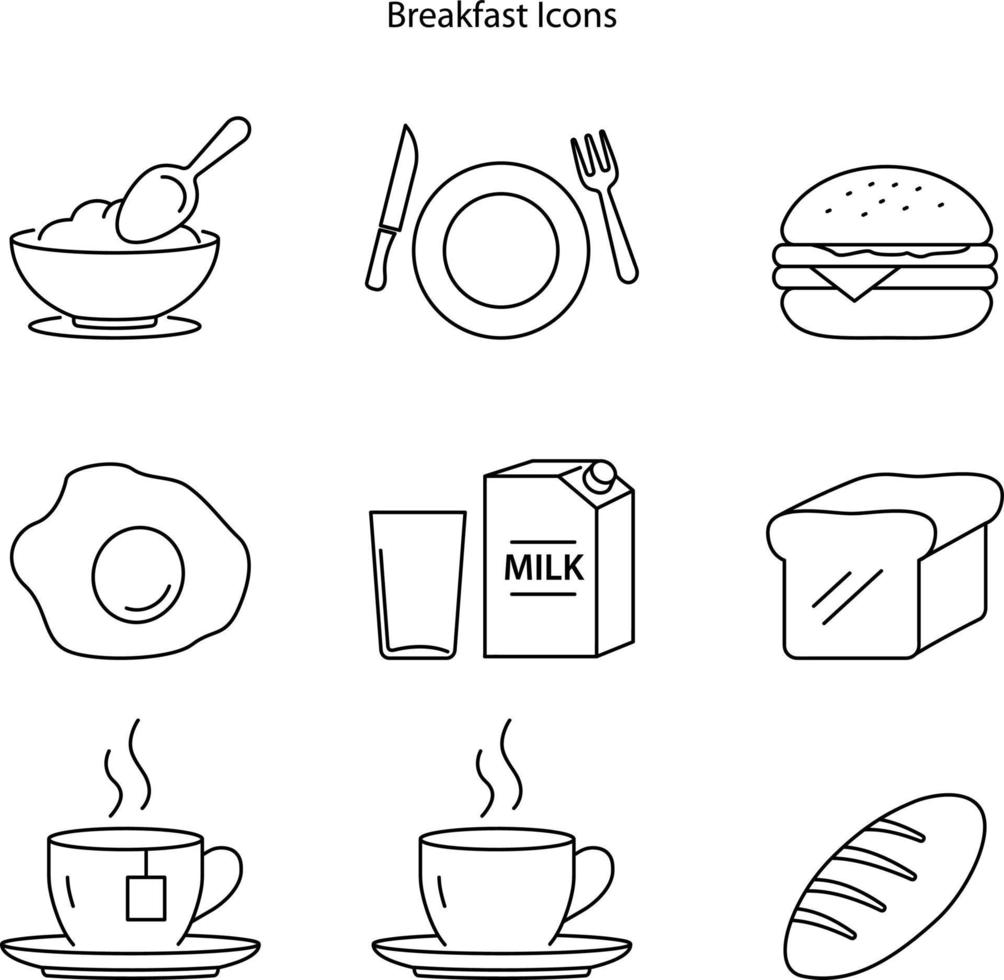 Breakfast Icons

MILK