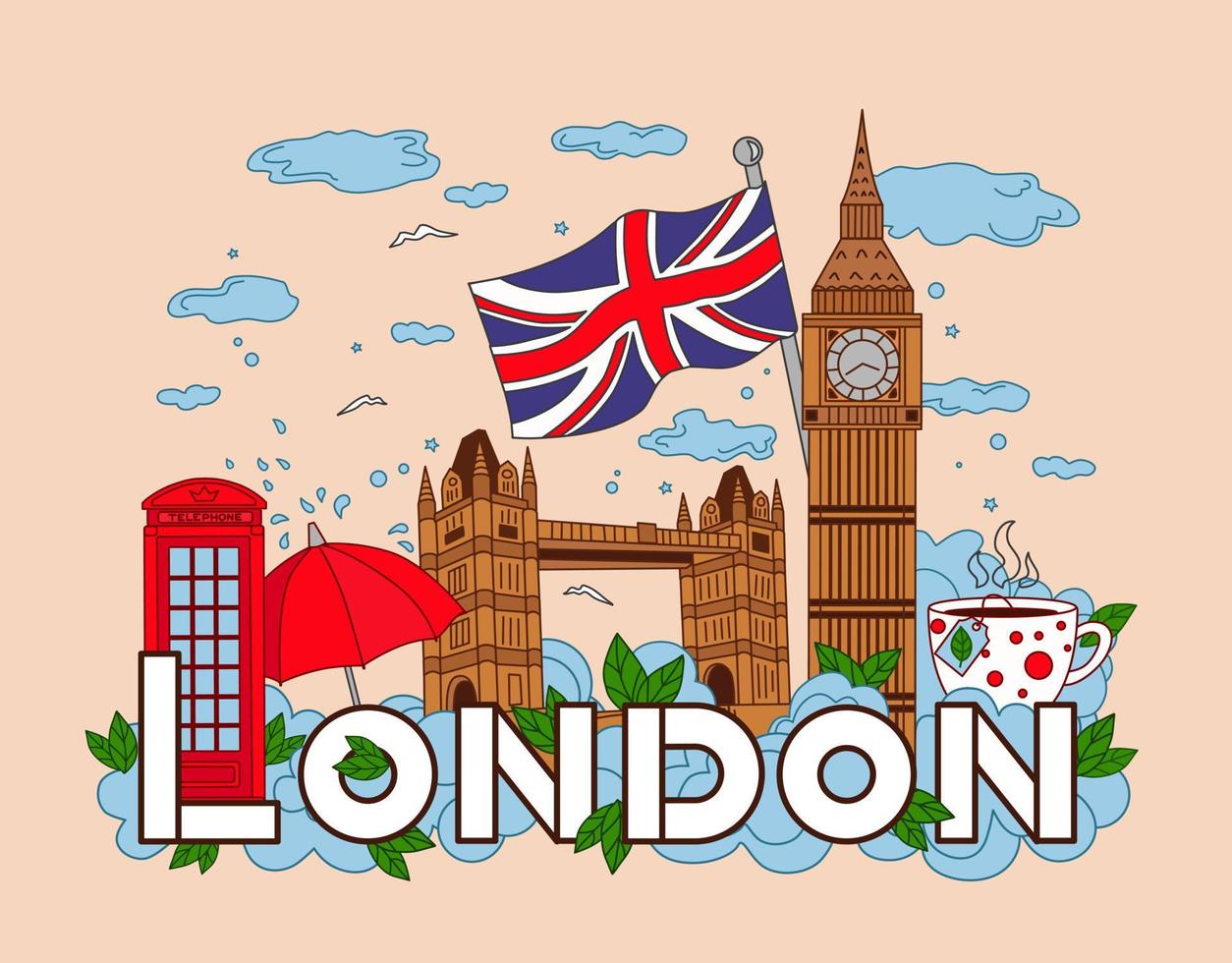 TELEPHONE

LONDON