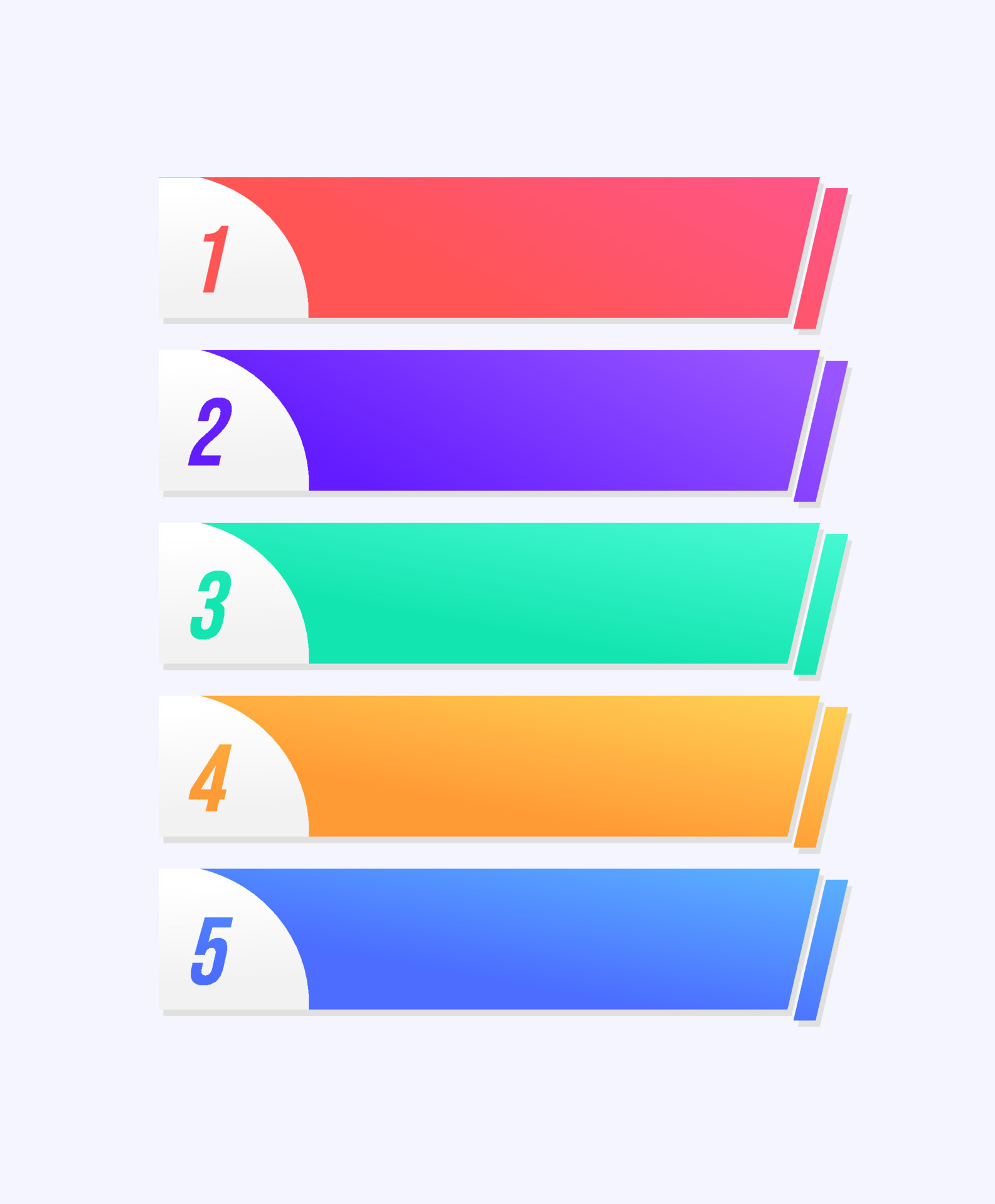 1

2

3

4

5