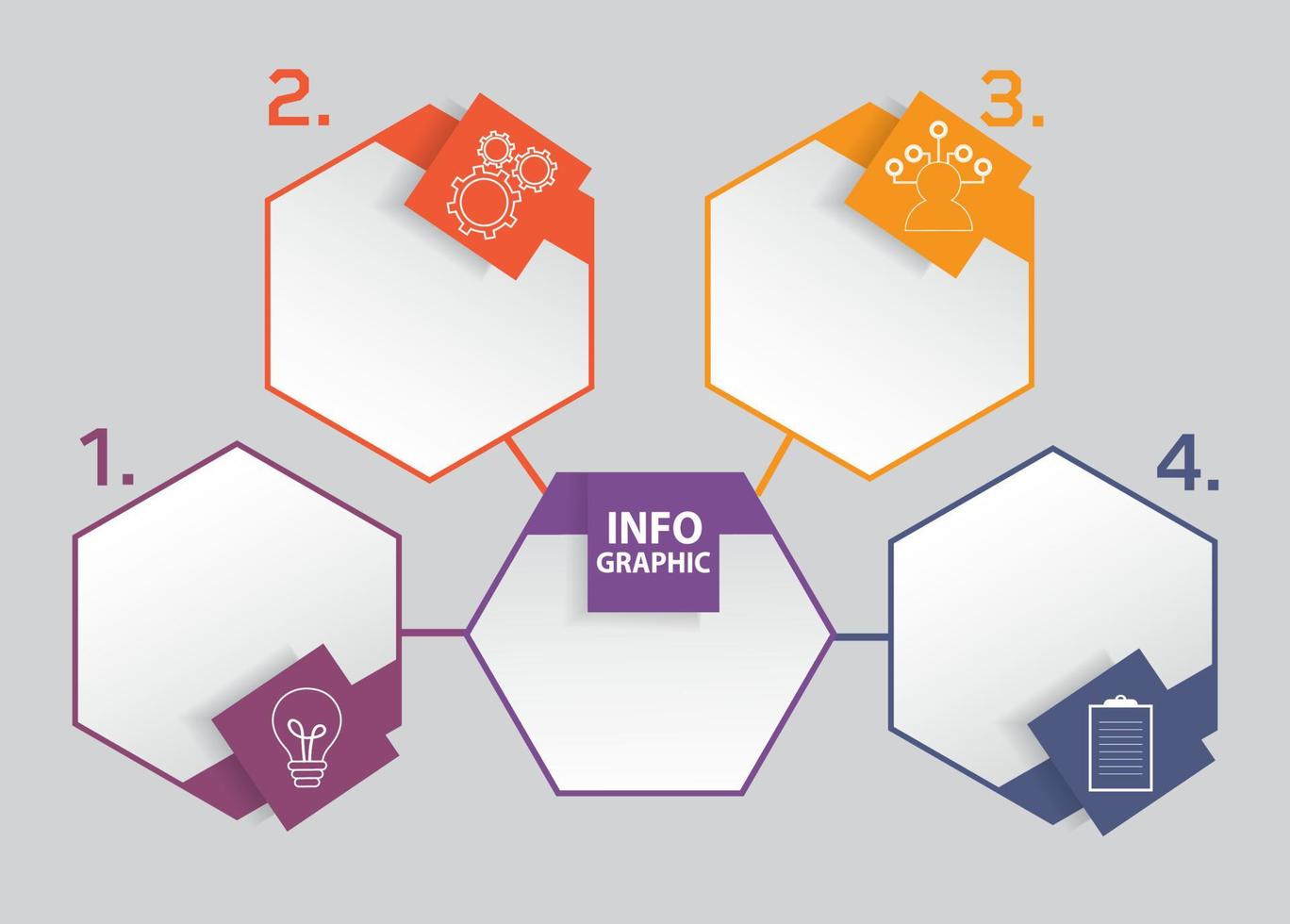 2.

3.

1.

INFO GRAPHIC

4.