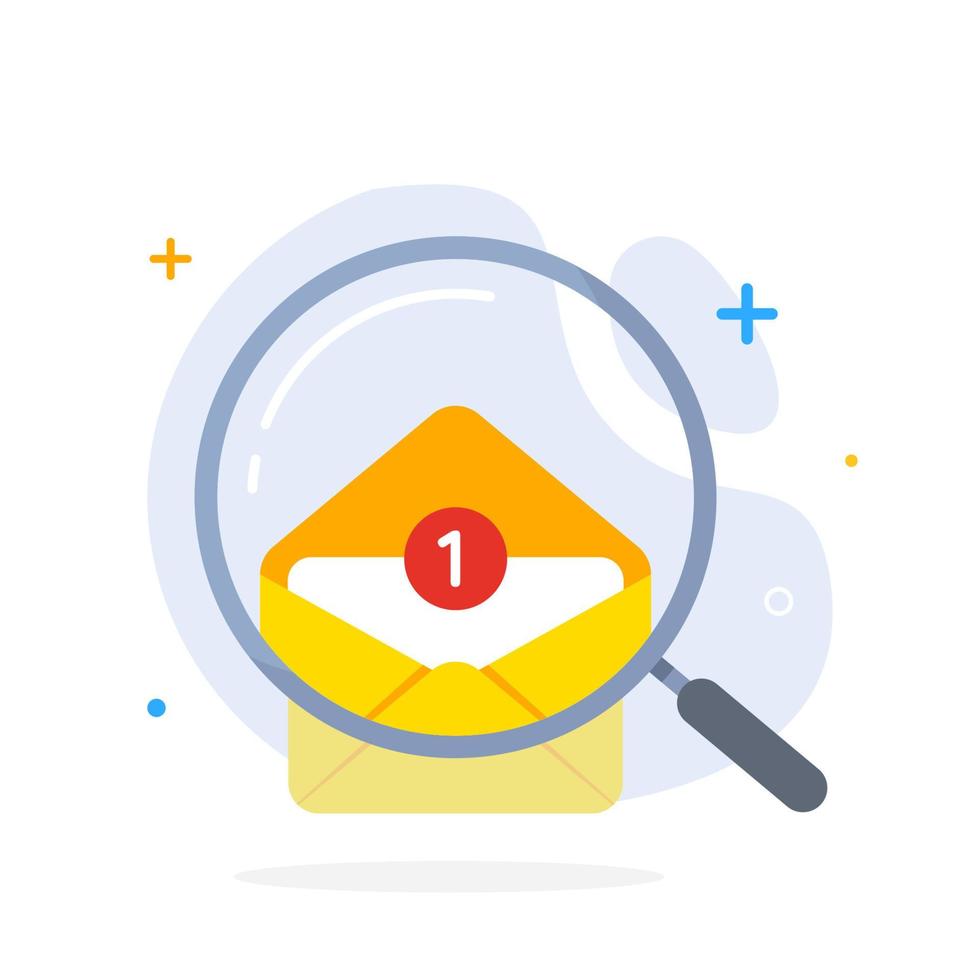 1