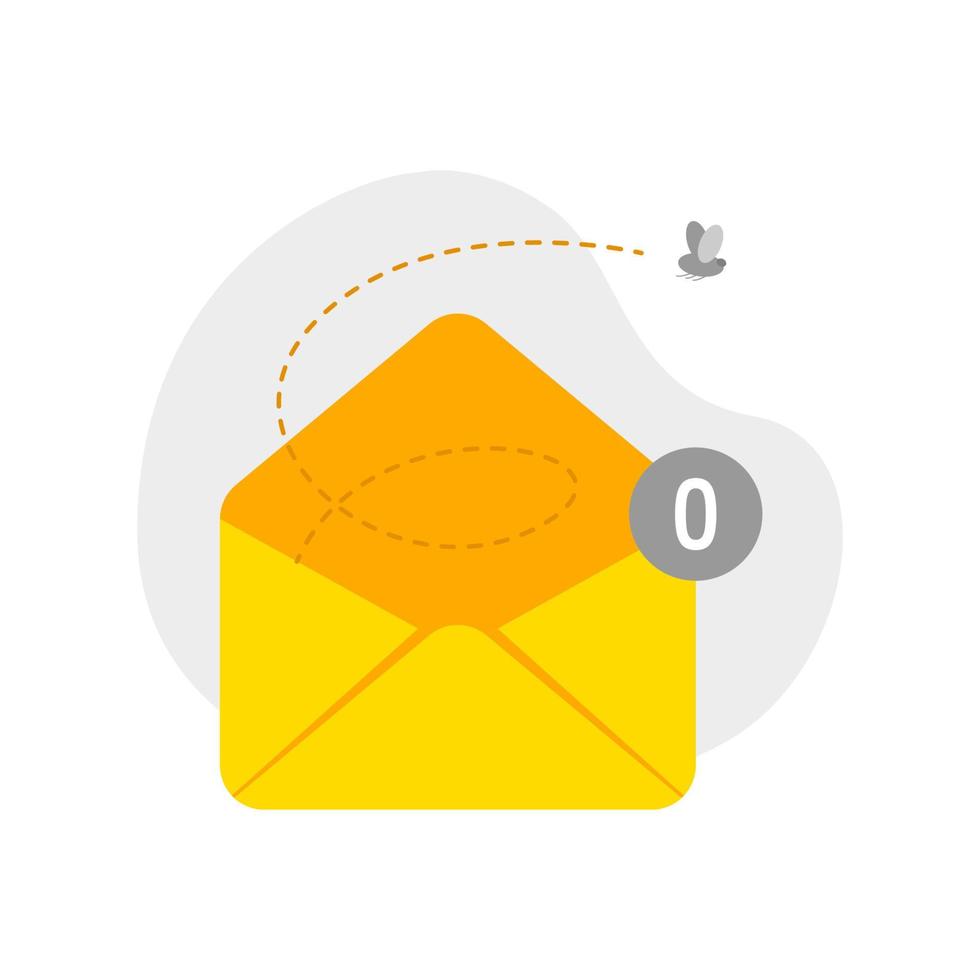 0