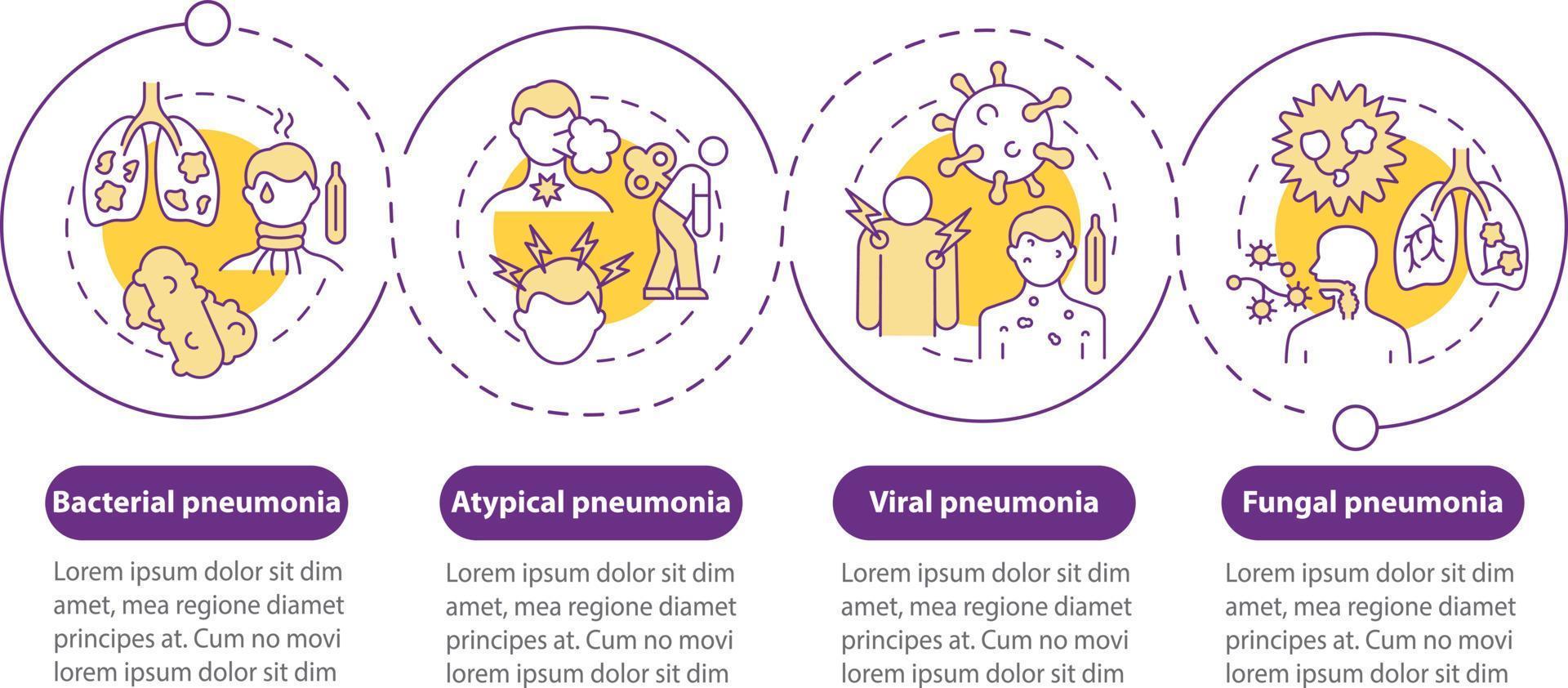 Bacterial pneumonia

Lorem ipsum dolor sit dim amet, mea regione diamet principes at. Cum no movi lorem ipsum dolor sit dim

Atypical pneumonia

Lorem ipsum dolor sit dim amet, mea regione diamet principes at. Cum no movi lorem ipsum dolor sit dim

Viral pneumonia

Lorem ipsum dolor sit dim amet, mea regione diamet principes at. Cum no movi lorem ipsum dolor sit dim

Fungal pneumonia

Lorem ipsum dolor sit dim amet, mea regione diamet principes at. Cum no movi lorem ipsum dolor sit dim