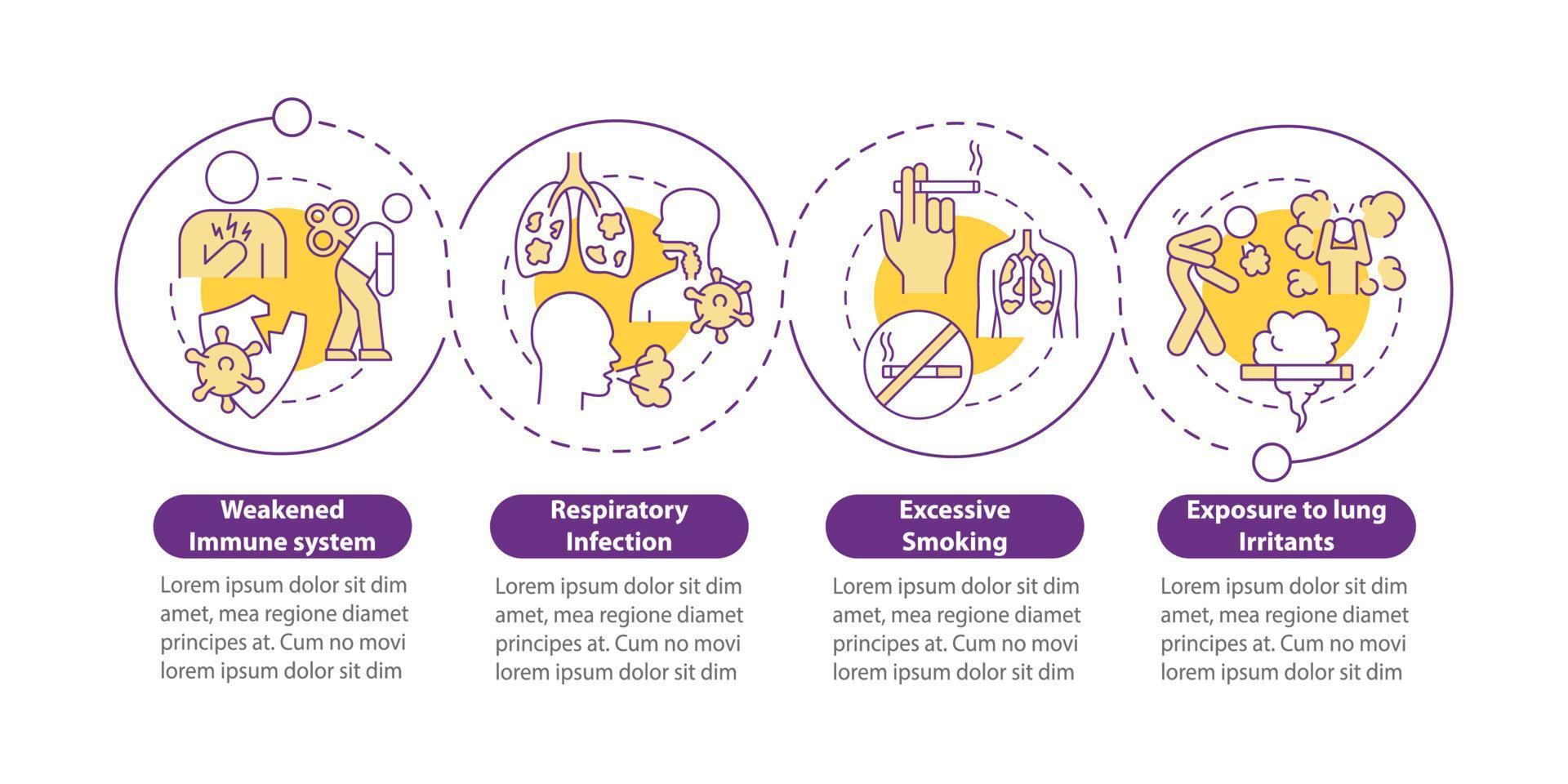 Weakened Immune system

Lorem ipsum dolor sit dim amet, mea regione diamet principes at. Cum no movi lorem ipsum dolor sit dim

Respiratory Infection

Lorem ipsum dolor sit dim amet, mea regione diamet principes at. Cum no movi lorem ipsum dolor sit dim

Excessive Smoking

Lorem ipsum dolor sit dim amet, mea regione diamet principes at. Cum no movi lorem ipsum dolor sit dim

Exposure to lung Irritants

Lorem ipsum dolor sit dim amet, mea regione diamet principes at. Cum no movi lorem ipsum dolor sit dim