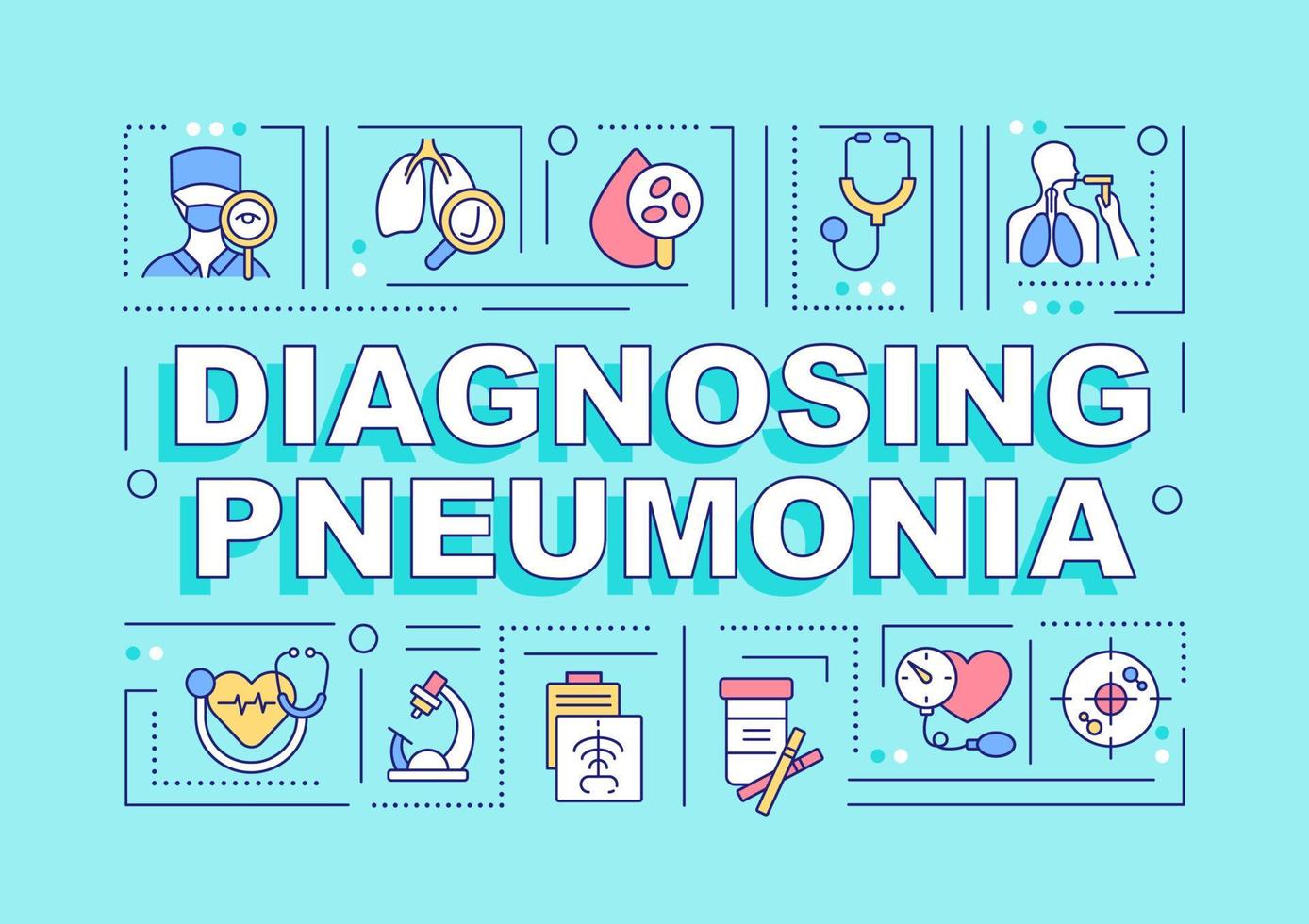 DIAGNOSING PNEUMONIA