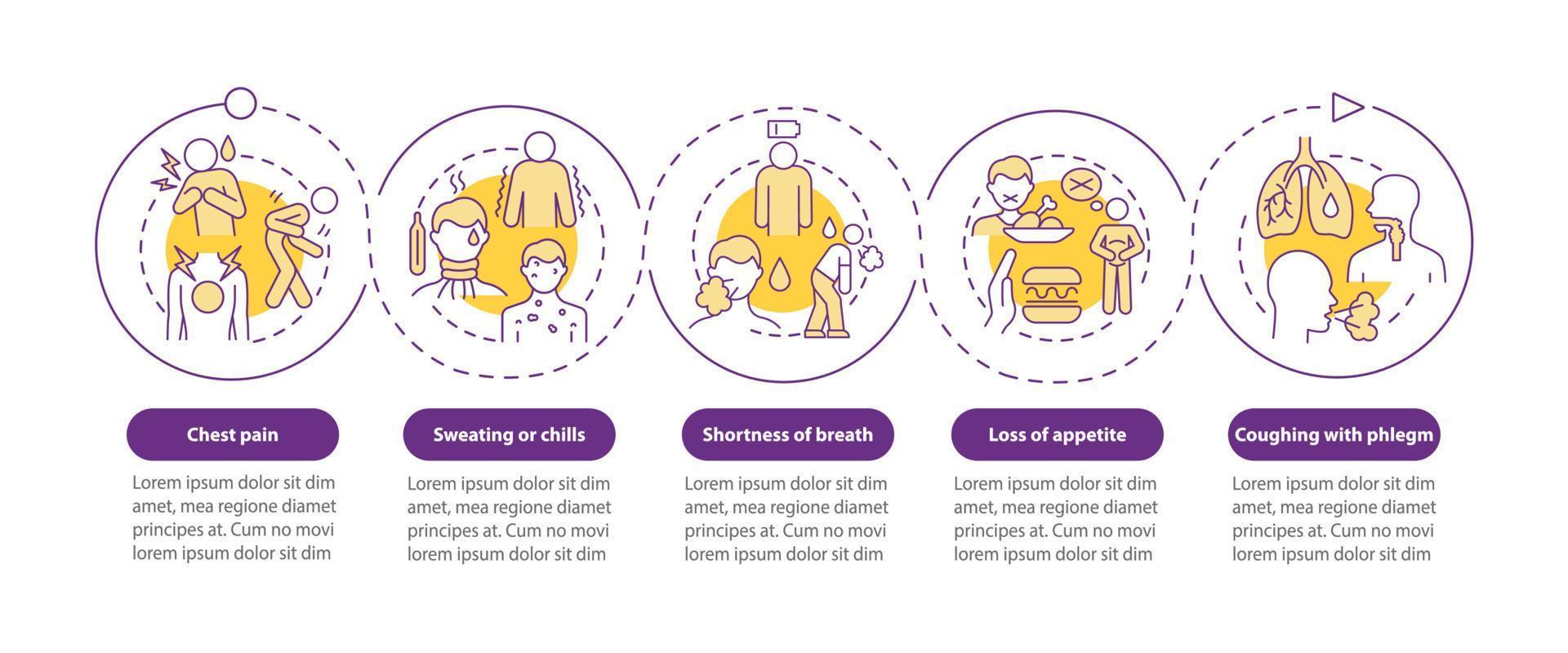 Chest pain

Lorem ipsum dolor sit dim amet, mea regione diamet principes at. Cum no movi lorem ipsum dolor sit dim

Sweating or chills

Lorem ipsum dolor sit dim amet, mea regione diamet principes at. Cum no movi lorem ipsum dolor sit dim

Shortness of breath

Lorem ipsum dolor sit dim amet, mea regione diamet principes at. Cum no movi lorem ipsum dolor sit dim

Loss of appetite

Lorem ipsum dolor sit dim amet, mea regione diamet principes at. Cum no movi lorem ipsum dolor sit dim

Coughing with phlegm

Lorem ipsum dolor sit dim amet, mea regione diamet principes at. Cum no movi lorem ipsum dolor sit dim