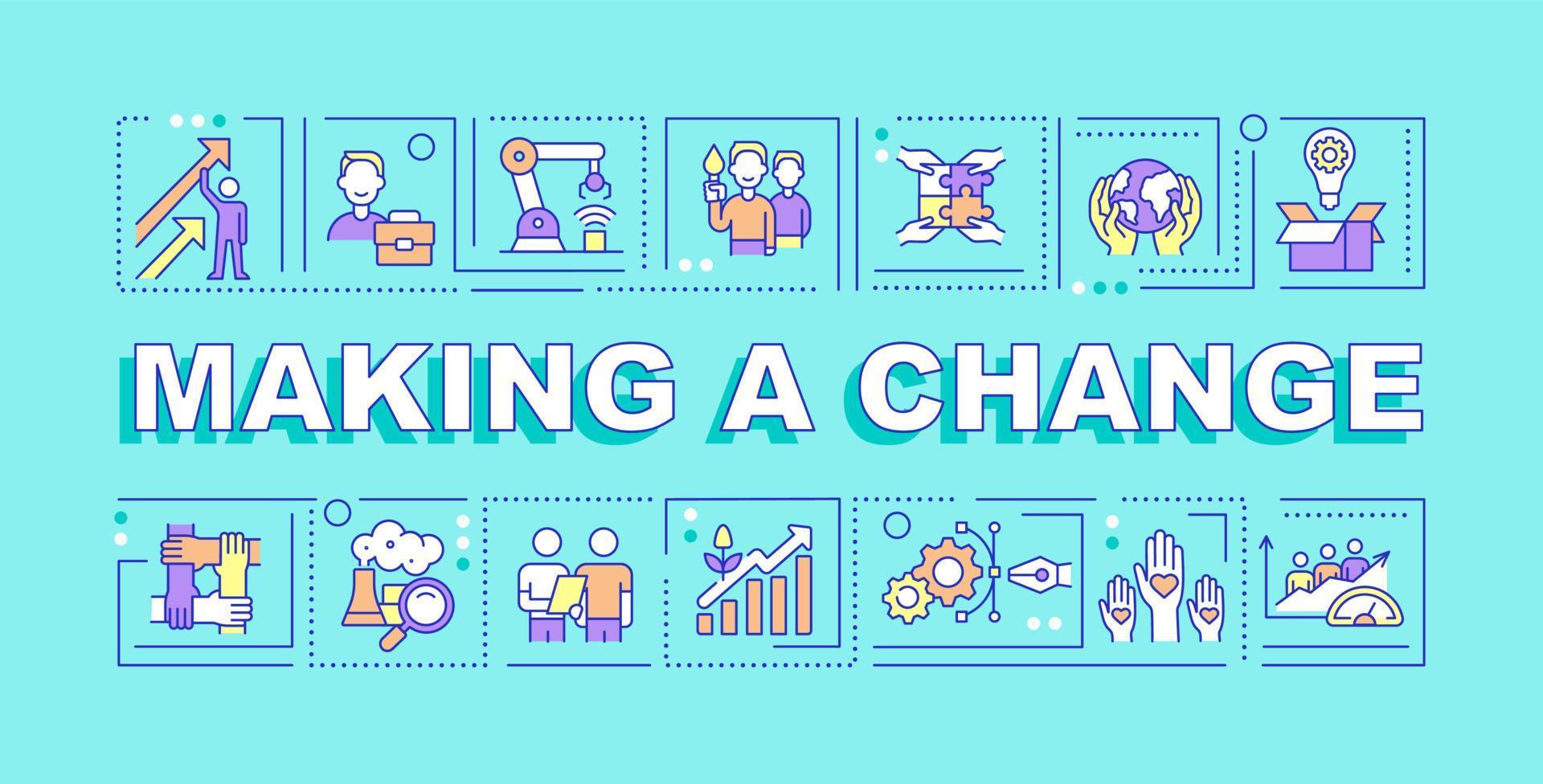 MAKING A CHANGE