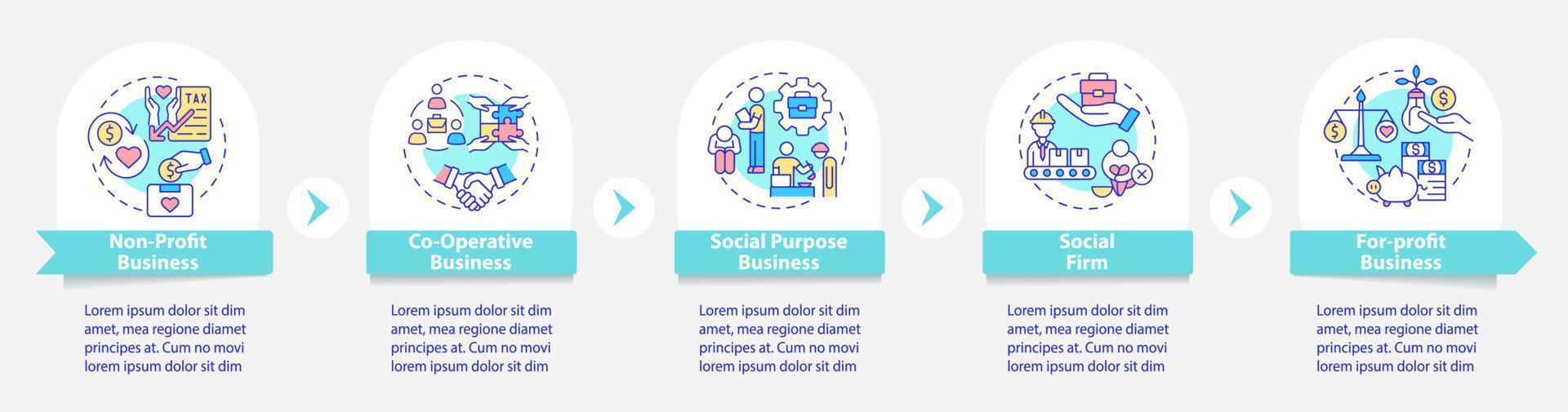 TAX

Non-Profit Business

Lorem ipsum dolor sit dim amet, mea regione diamet principes at. Cum no movi lorem ipsum dolor sit dim

Co-Operative Business

Lorem ipsum dolor sit dim amet, mea regione diamet principes at. Cum no movi lorem ipsum dolor sit dim

Social Purpose Business

Lorem ipsum dolor sit dim amet, mea regione diamet principes at. Cum no movi lorem ipsum dolor sit dim

Social Firm

Lorem ipsum dolor sit dim amet, mea regione diamet principes at. Cum no movi lorem ipsum dolor sit dim

For-profit Business

Lorem ipsum dolor sit dim amet, mea regione diamet principes at. Cum no movi lorem ipsum dolor sit dim