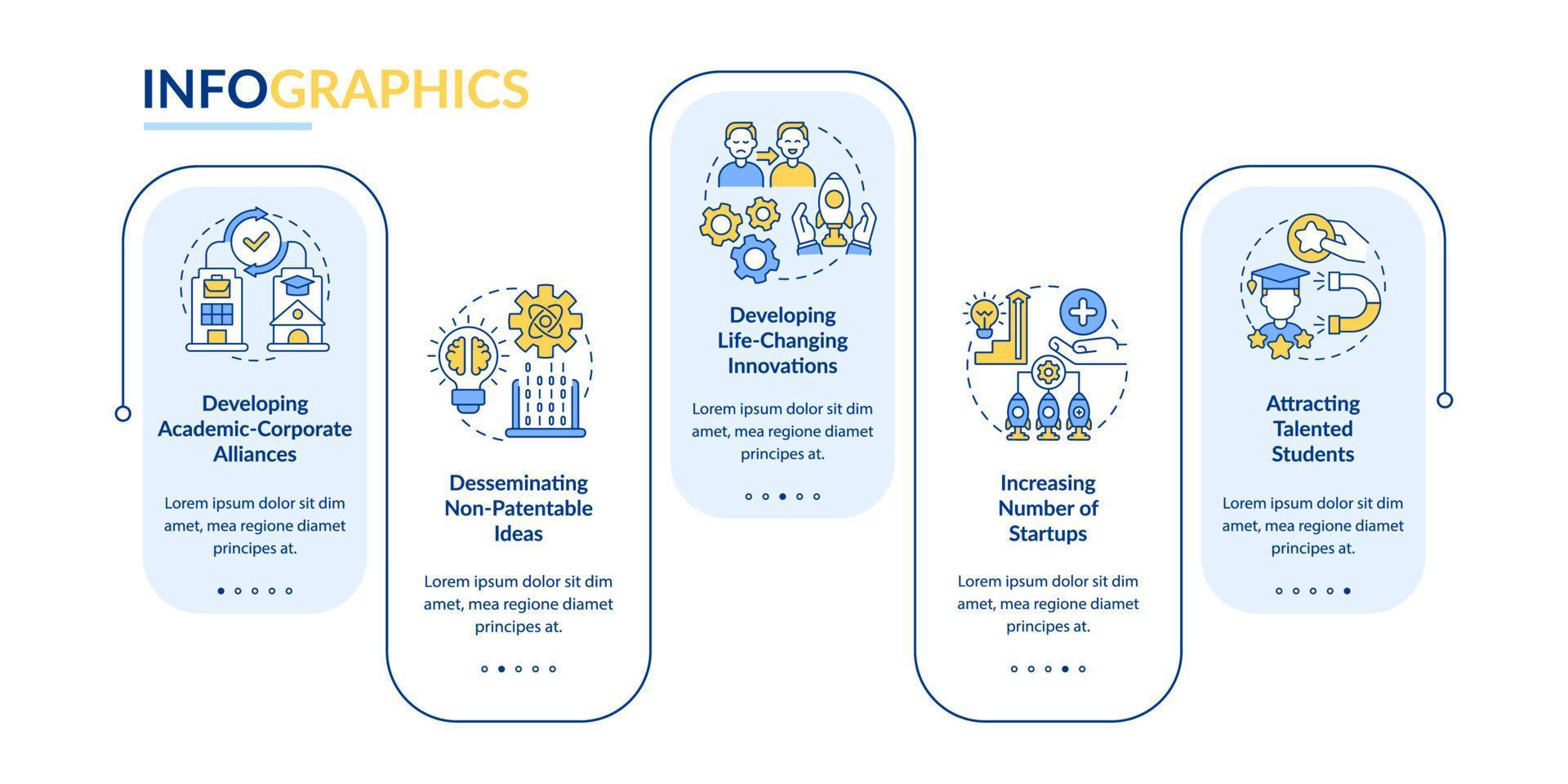 INFOGRAPHICS

Developing Academic-Corporate Alliances

Lorem ipsum dolor sit dim amet, mea regione diamet principes at.

Desseminating Non-Patentable Ideas

Lorem ipsum dolor sit dim amet, mea regione diamet principes at.

Developing Life-Changing Innovations

Lorem ipsum dolor sit dim amet, mea regione diamet principes at.

Increasing Number of Startups

Lorem ipsum dolor sit dim amet, mea regione diamet principes at.

Attracting Talented Students

Lorem ipsum dolor sit dim amet, mea regione diamet principes at.