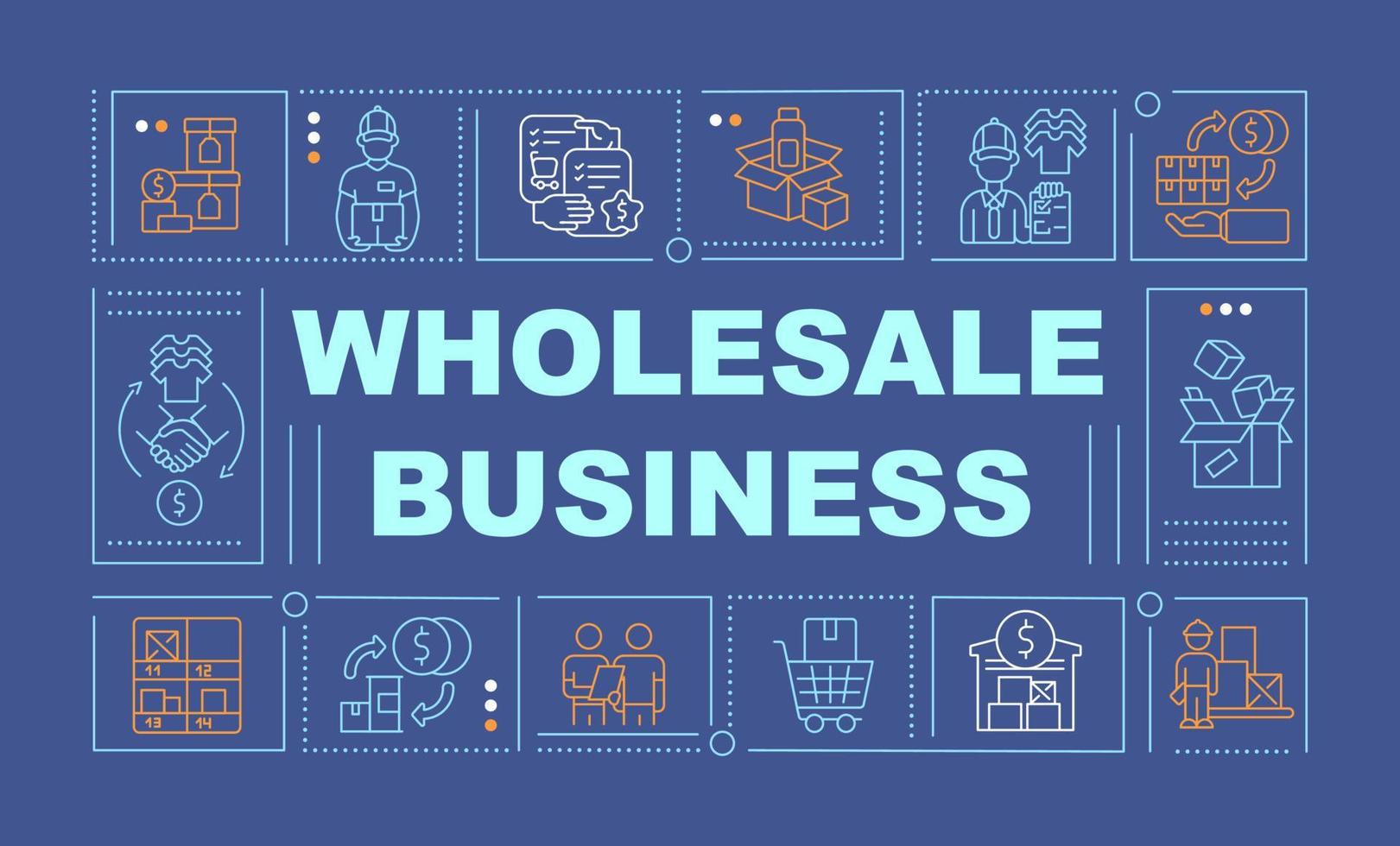 WHOLESALE BUSINESS

11 12
13 14