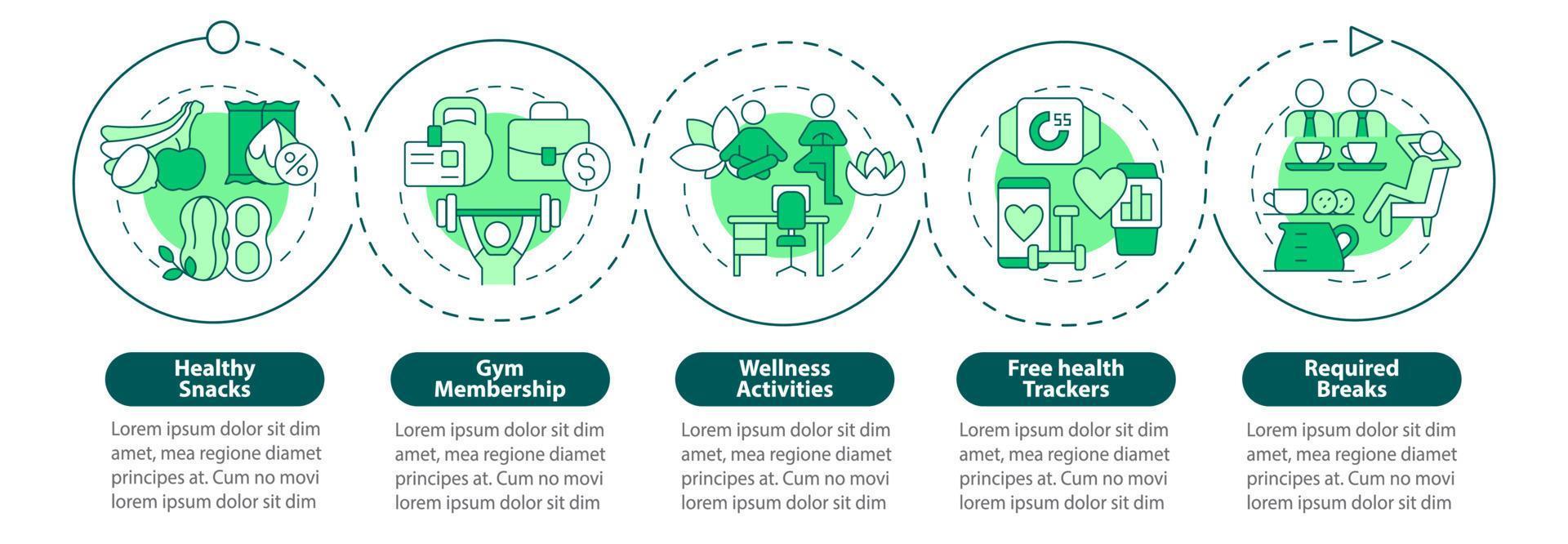 %

$

55

Healthy Snacks

Lorem ipsum dolor sit dim amet, mea regione diamet principes at. Cum no movi lorem ipsum dolor sit dim

Gym Membership

Lorem ipsum dolor sit dim amet, mea regione diamet principes at. Cum no movi lorem ipsum dolor sit dim

Wellness Activities

Lorem ipsum dolor sit dim amet, mea regione diamet principes at. Cum no movi lorem ipsum dolor sit dim

Free health Trackers

Lorem ipsum dolor sit dim amet, mea regione diamet principes at. Cum no movi lorem ipsum dolor sit dim

Required Breaks

Lorem ipsum dolor sit dim amet, mea regione diamet principes at. Cum no movi lorem ipsum dolor sit dim