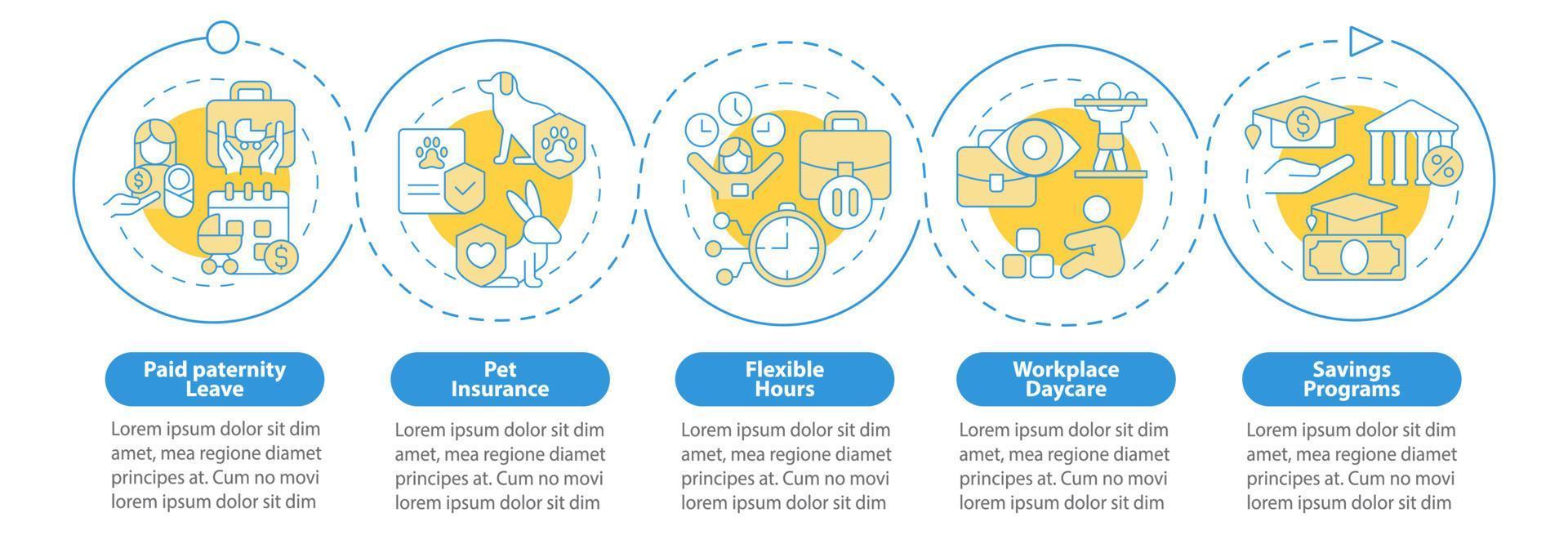 Paid paternity Leave

Lorem ipsum dolor sit dim amet, mea regione diamet principes at. Cum no movi lorem ipsum dolor sit dim

Pet Insurance

Lorem ipsum dolor sit dim amet, mea regione diamet principes at. Cum no movi lorem ipsum dolor sit dim

Flexible Hours

Lorem ipsum dolor sit dim amet, mea regione diamet principes at. Cum no movi lorem ipsum dolor sit dim

Workplace Daycare

Lorem ipsum dolor sit dim amet, mea regione diamet principes at. Cum no movi lorem ipsum dolor sit dim

Savings Programs

Lorem ipsum dolor sit dim amet, mea regione diamet principes at. Cum no movi lorem ipsum dolor sit dim