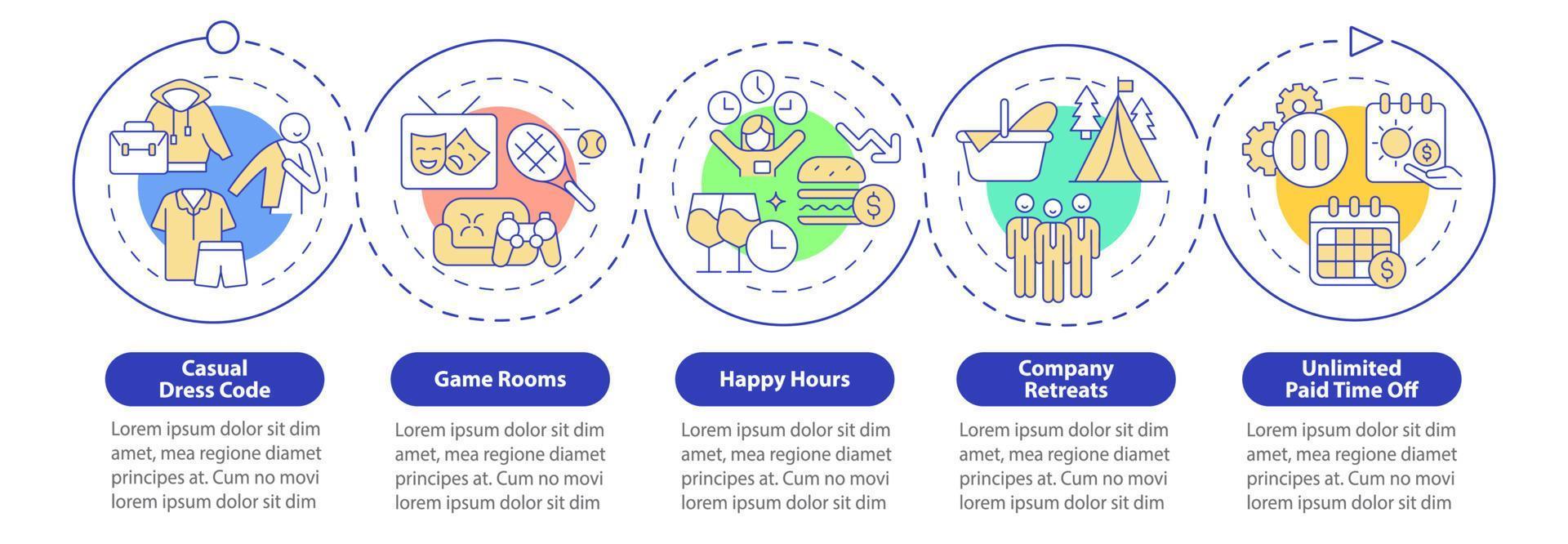 Casual Dress Code

Lorem ipsum dolor sit dim amet, mea regione diamet principes at. Cum no movi lorem ipsum dolor sit dim

Game Rooms

Lorem ipsum dolor sit dim amet, mea regione diamet principes at. Cum no movi lorem ipsum dolor sit dim

Happy Hours

Lorem ipsum dolor sit dim amet, mea regione diamet principes at. Cum no movi lorem ipsum dolor sit dim

Company Retreats

Lorem ipsum dolor sit dim amet, mea regione diamet principes at. Cum no movi lorem ipsum dolor sit dim

Unlimited Paid Time Off

Lorem ipsum dolor sit dim amet, mea regione diamet principes at. Cum no movi lorem ipsum dolor sit dim