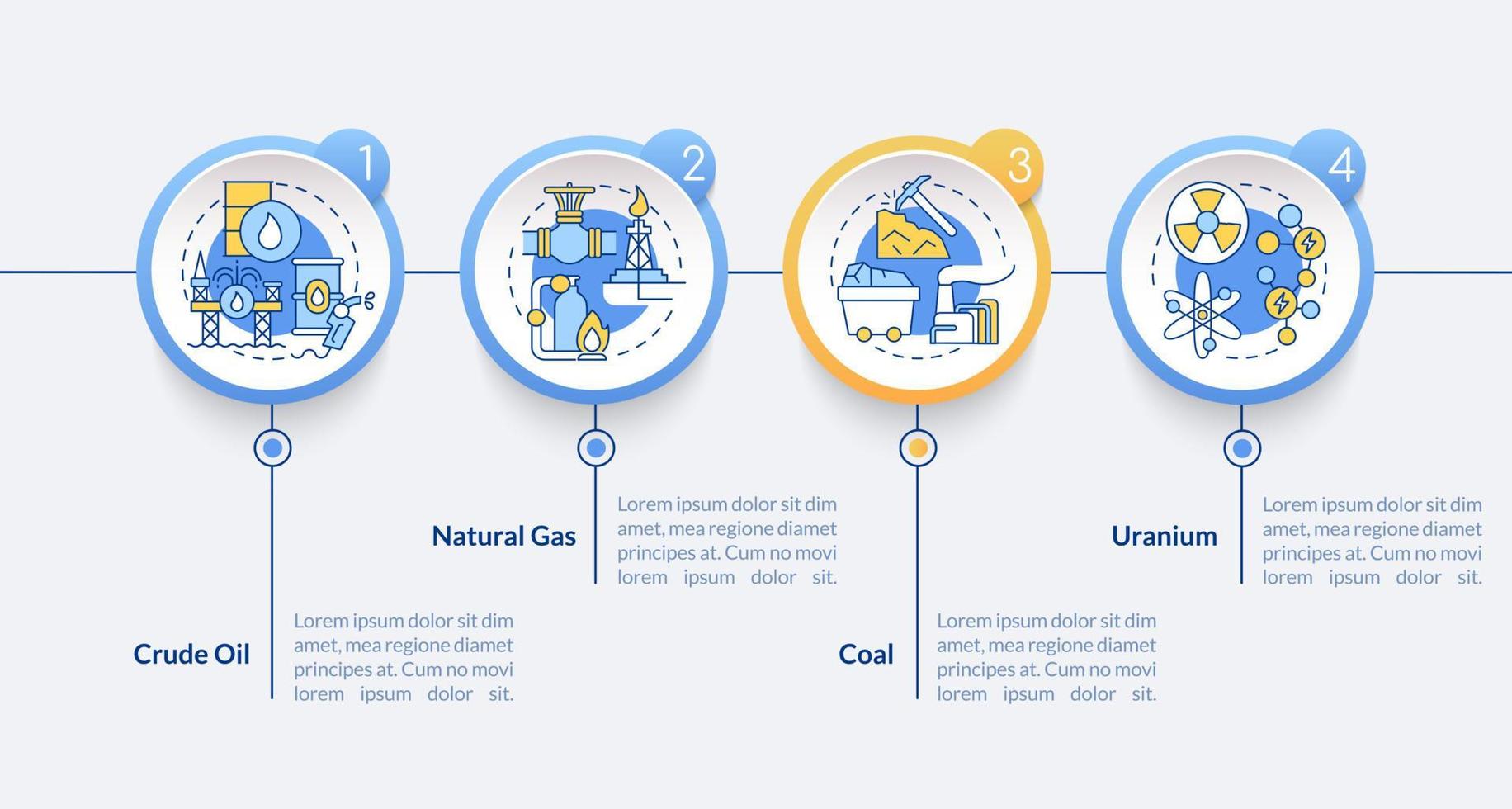 1

2

3

4

Crude Oil

Lorem ipsum dolor sit dim amet, mea regione diamet principes at. Cum no movi lorem ipsum dolor sit.

Natural Gas

Lorem ipsum dolor sit dim amet, mea regione diamet principes at. Cum no movi lorem ipsum dolor sit.

Coal

Lorem ipsum dolor sit dim amet, mea regione diamet principes at. Cum no movi lorem ipsum dolor sit.

Uranium

Lorem ipsum dolor sit dim amet, mea regione diamet principes at. Cum no movi lorem ipsum dolor sit.