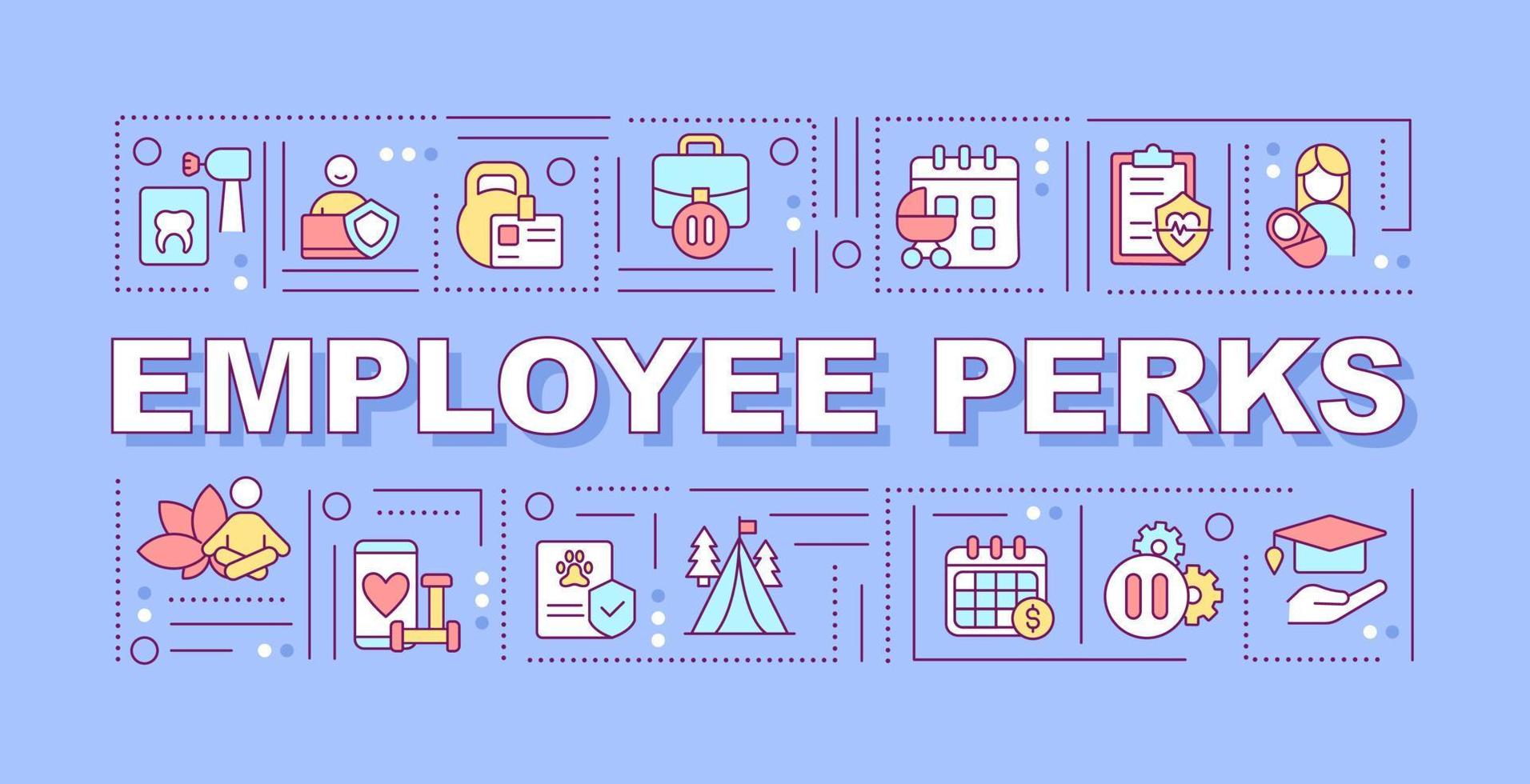 EMPLOYEE PERKS