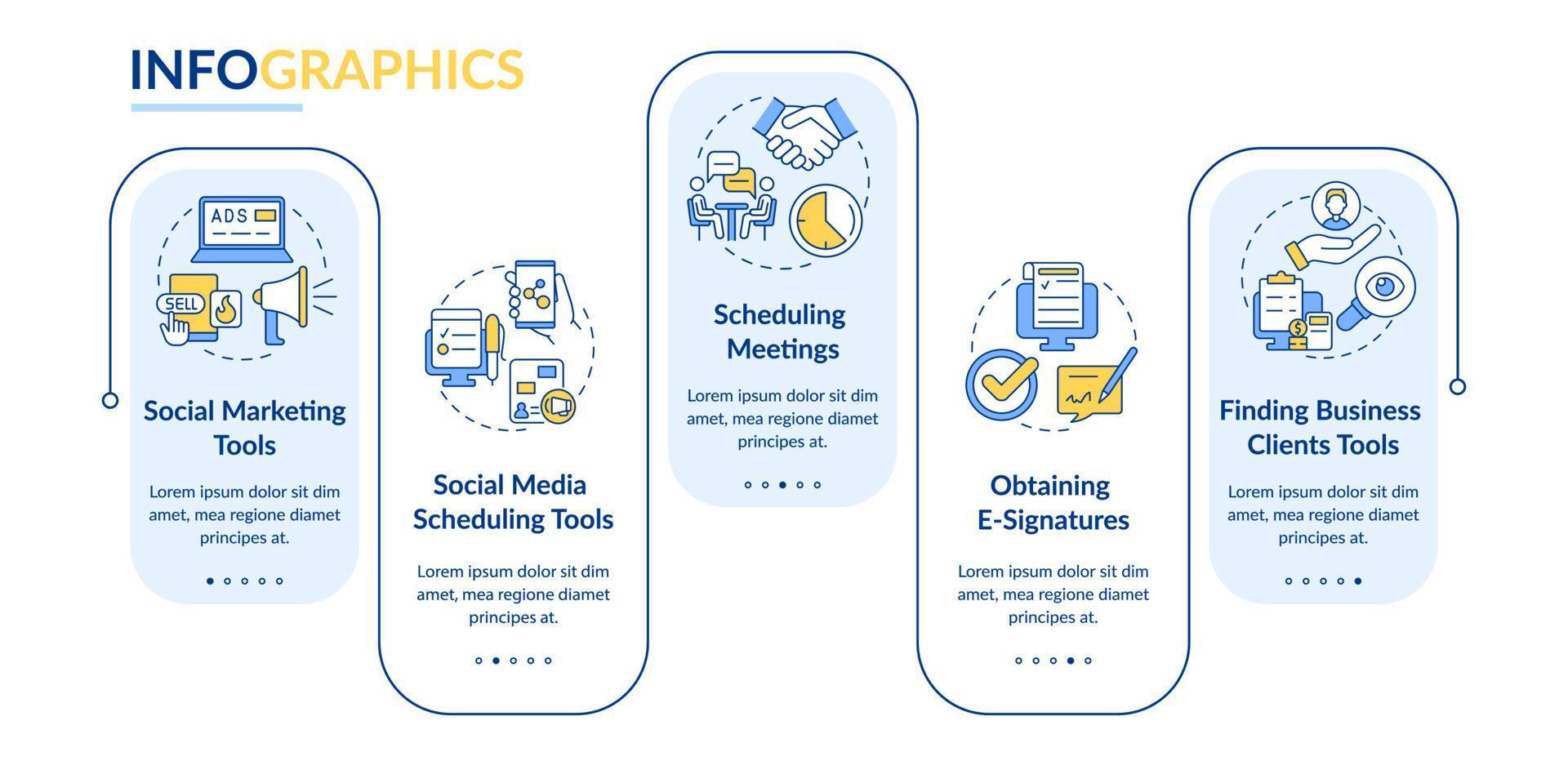 INFOGRAPHICS

ADS

SELL

Social Marketing Tools

Lorem ipsum dolor sit dim amet, mea regione diamet principes at.

Social Media Scheduling Tools

Lorem ipsum dolor sit dim amet, mea regione diamet principes at.

Scheduling Meetings

Lorem ipsum dolor sit dim amet, mea regione diamet principes at.

Obtaining E-Signatures

Lorem ipsum dolor sit dim amet, mea regione diamet principes at.

Finding Business Clients Tools

Lorem ipsum dolor sit dim amet, mea regione diamet principes at.