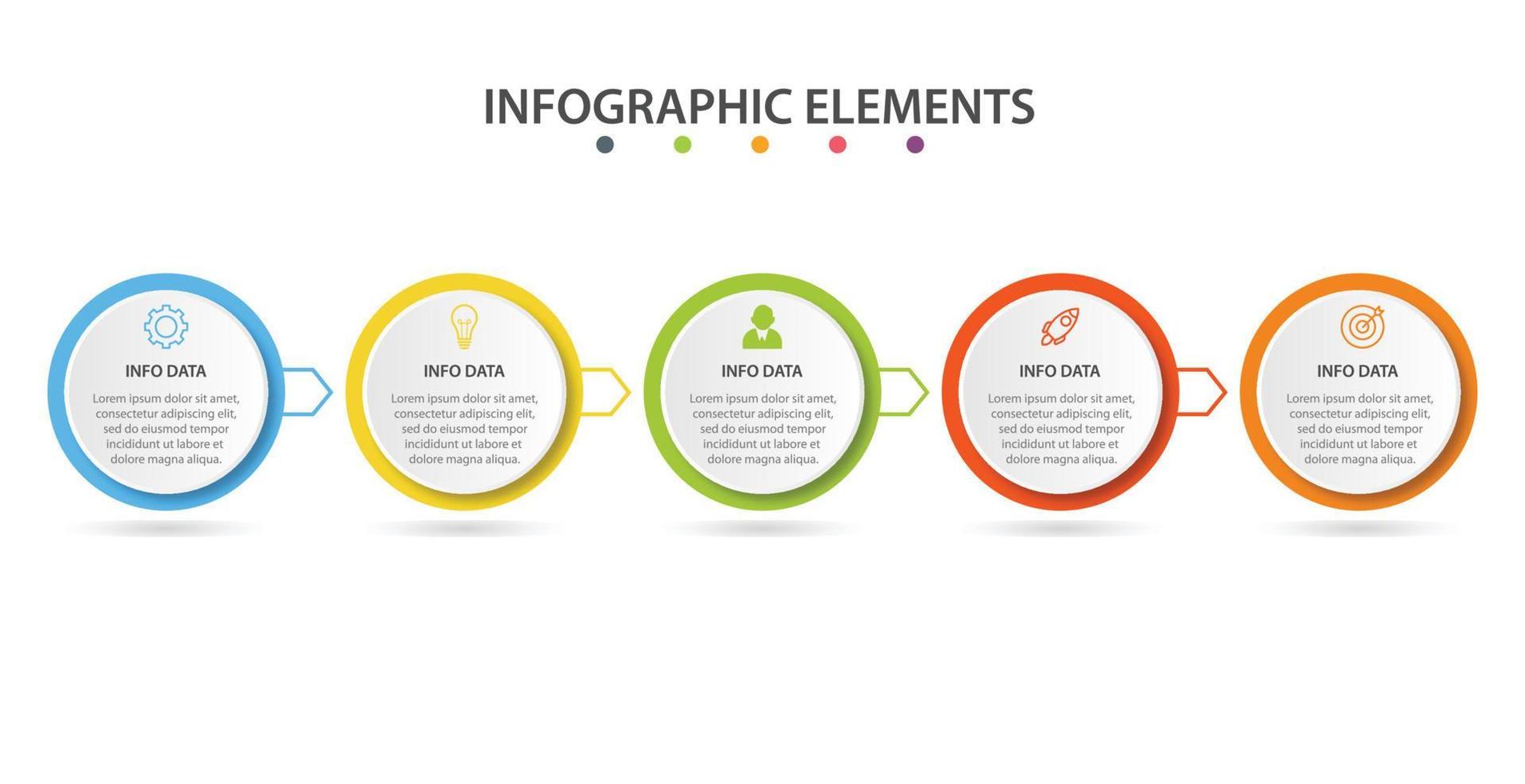 INFOGRAPHIC ELEMENTS

INFO DATA

Lorem ipsum dolor sit amet, consectetur adipiscing elit, sed do eiusmod tempor incididunt ut labore et dolore magna aliqua.

INFO DATA

Lorem ipsum dolor sit amet, consectetur adipiscing elit, sed do eiusmod tempor incididunt ut labore et dolore magna aliqua.

INFO DATA

Lorem ipsum dolor sit amet, consectetur adipiscing elit, sed do eiusmod tempor incididunt ut labore et dolore magna aliqua.

INFO DATA

Lorem ipsum dolor sit amet, consectetur adipiscing elit, sed do eiusmod tempor incididunt ut labore et dolore magna aliqua.

INFO DATA

Lorem ipsum dolor sit amet, consectetur adipiscing elit, sed do eiusmod tempor incididunt ut labore et dolore magna aliqua.