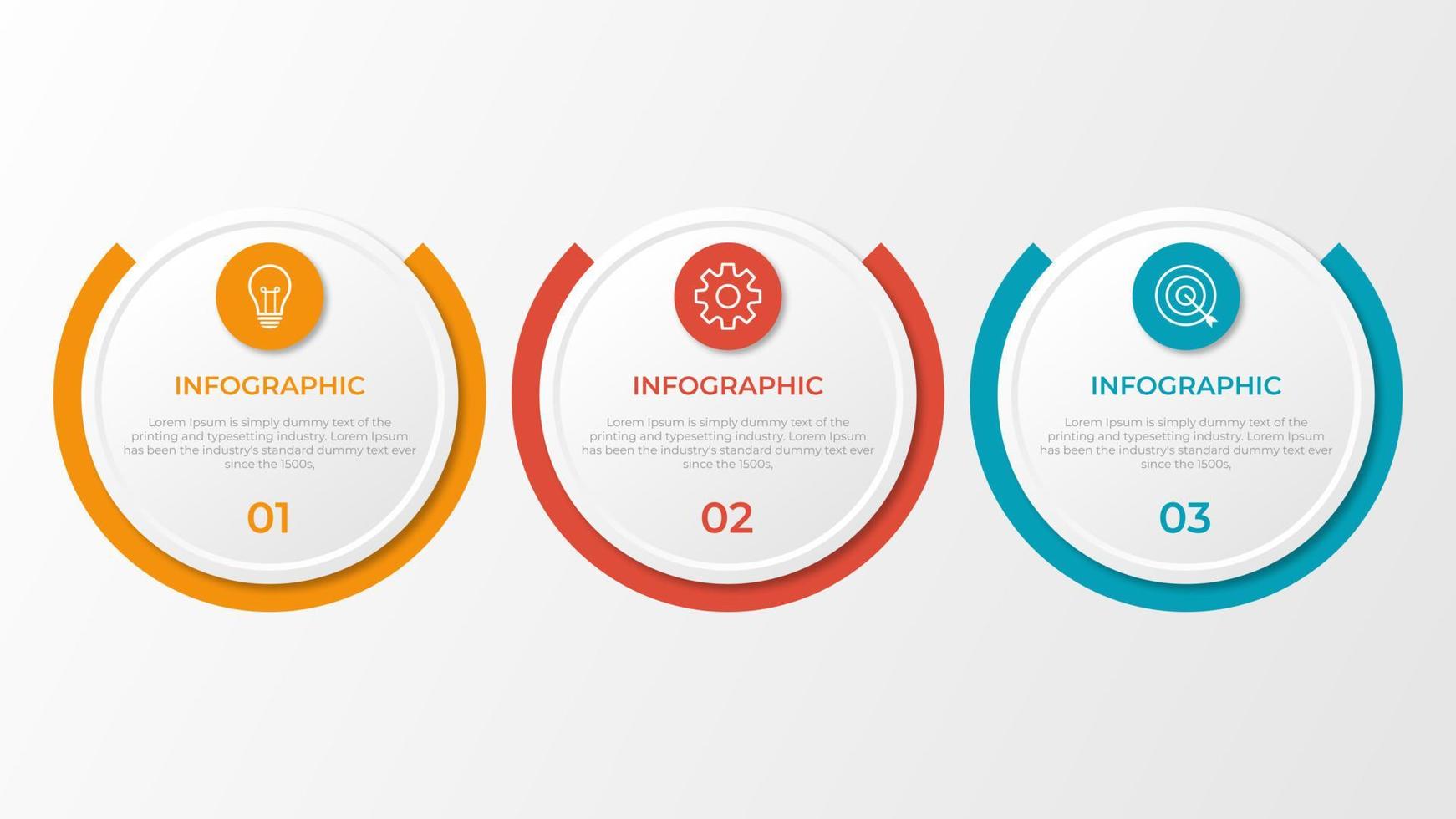 INFOGRAPHIC

Lorem Ipsum is simply dummy text of the printing and typesetting industry. Lorem Ipsum has been the industry's standard dummy text ever since the 1500s,

01

INFOGRAPHIC

Lorem Ipsum is simply dummy text of the printing and typesetting industry. Lorem Ipsum has been the industry's standard dummy text ever since the 1500s,

02

INFOGRAPHIC

Lorem Ipsum is simply dummy text of the printing and typesetting industry. Lorem Ipsum has been the industry's standard dummy text ever since the 1500s,

03