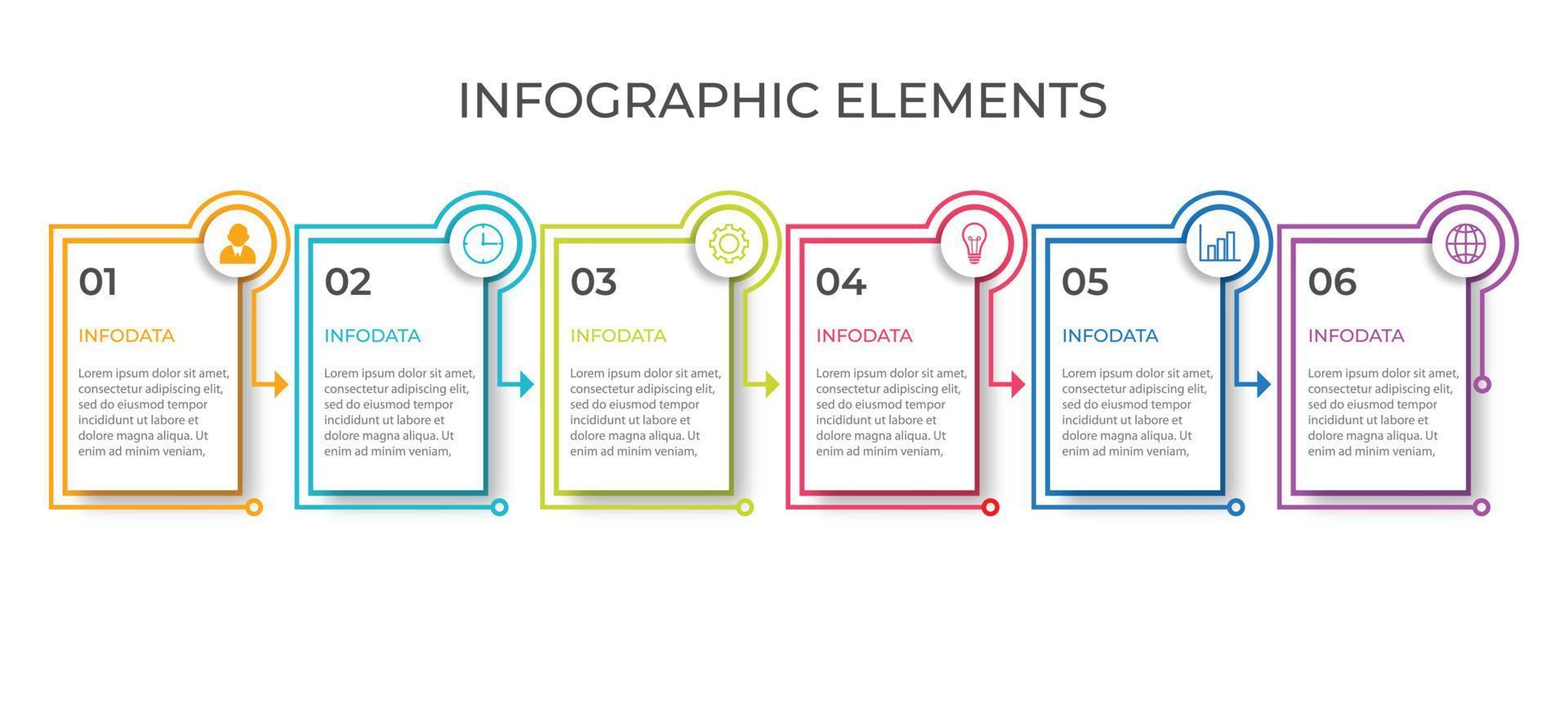 INFOGRAPHIC ELEMENTS

01

INFODATA

Lorem ipsum dolor sit amet, consectetur adipiscing elit, sed do eiusmod tempor incididunt ut labore et dolore magna aliqua. Ut enim ad minim veniam,

02

INFODATA

Lorem ipsum dolor sit amet, consectetur adipiscing elit, sed do eiusmod tempor incididunt ut labore et dolore magna aliqua. Ut enim ad minim veniam,

03

INFODATA

Lorem ipsum dolor sit amet, consectetur adipiscing elit, sed do eiusmod tempor incididunt ut labore et dolore magna aliqua. Ut enim ad minim veniam,

04

INFODATA

Lorem ipsum dolor sit amet, consectetur adipiscing elit, sed do eiusmod tempor incididunt ut labore et dolore magna aliqua. Ut enim ad minim veniam,

05

INFODATA

Lorem ipsum dolor sit amet, consectetur adipiscing elit, sed do eiusmod tempor incididunt ut labore et dolore magna aliqua. Ut enim ad minim veniam,

06

INFODATA

Lorem ipsum dolor sit amet, consectetur adipiscing elit, sed do eiusmod tempor incididunt ut labore et dolore magna aliqua. Ut enim ad minim veniam,