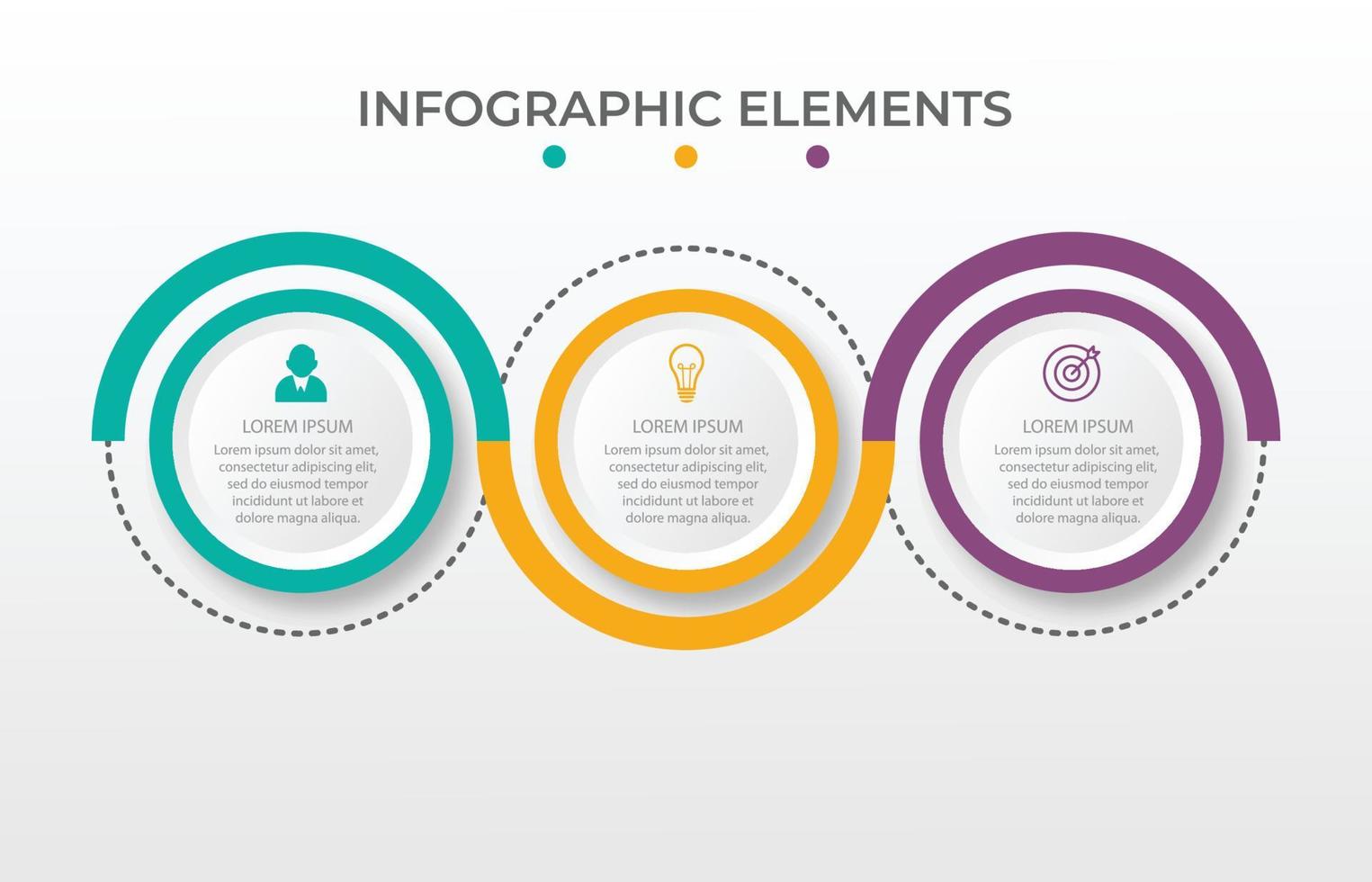 INFOGRAPHIC ELEMENTS

LOREM IPSUM
Lorem ipsum dolor sit amet, consectetur adipiscing elit, sed do eiusmod tempor incididunt ut labore et dolore magna aliqua.

LOREM IPSUM
Lorem ipsum dolor sit amet, consectetur adipiscing elit, sed do eiusmod tempor incididunt ut labore et dolore magna aliqua.

LOREM IPSUM
Lorem ipsum dolor sit amet, consectetur adipiscing elit, sed do eiusmod tempor incididunt ut labore et dolore magna aliqua.