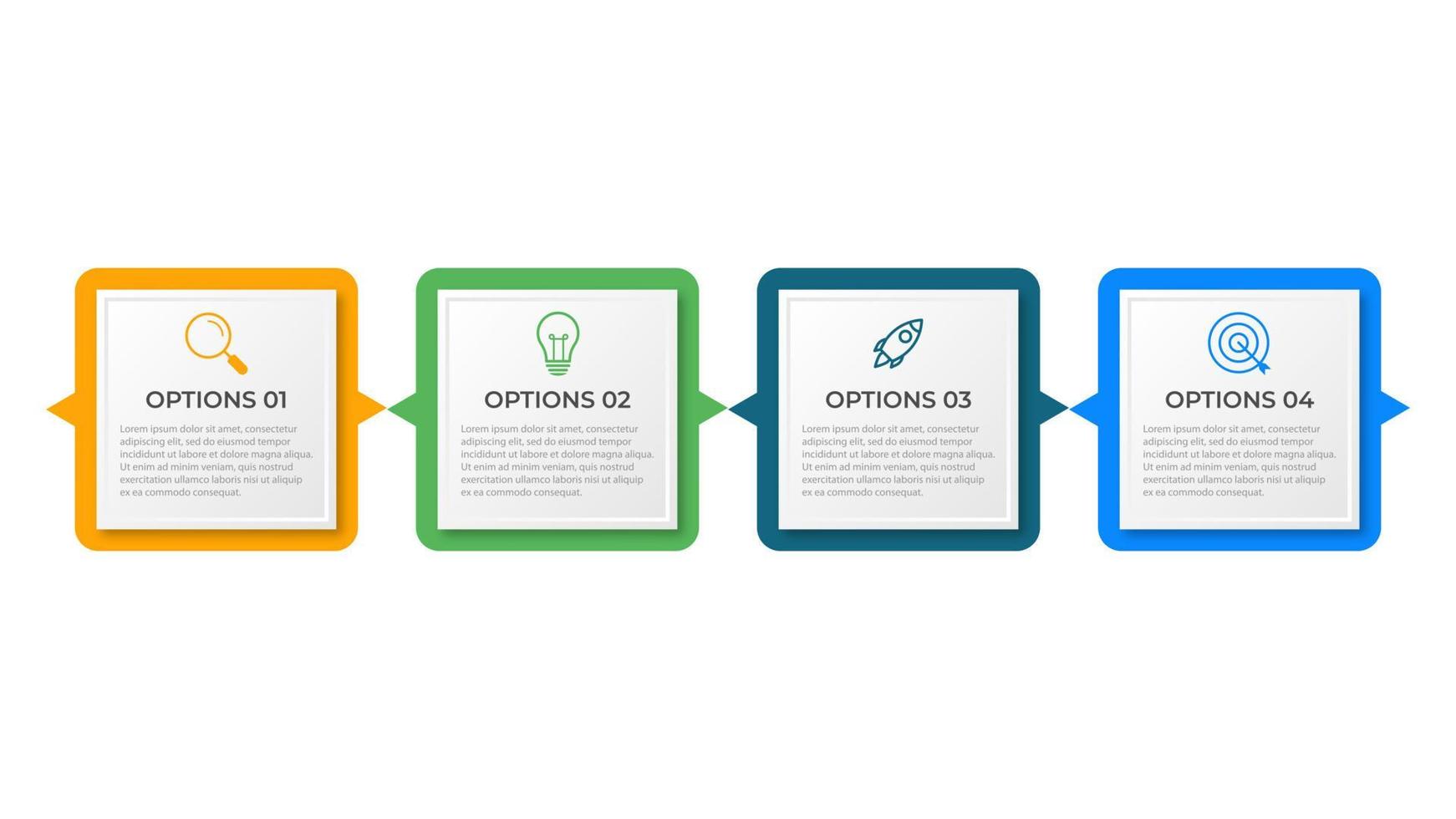 OPTIONS 01

Lorem ipsum dolor sit amet, consectetur adipiscing elit, sed do eiusmod tempor incididunt ut labore et dolore magna aliqua. Ut enim ad minim veniam, quis nostrud exercitation ullamco laboris nisi ut aliquip ex ea commodo consequat.

OPTIONS 02

Lorem ipsum dolor sit amet, consectetur adipiscing elit, sed do eiusmod tempor incididunt ut labore et dolore magna aliqua. Ut enim ad minim veniam, quis nostrud exercitation ullamco laboris nisi ut aliquip ex ea commodo consequat.

OPTIONS 03

Lorem ipsum dolor sit amet, consectetur adipiscing elit, sed do eiusmod tempor incididunt ut labore et dolore magna aliqua. Ut enim ad minim veniam, quis nostrud exercitation ullamco laboris nisi ut aliquip ex ea commodo consequat.

OPTIONS 04

Lorem ipsum dolor sit amet, consectetur adipiscing elit, sed do eiusmod tempor incididunt ut labore et dolore magna aliqua. Ut enim ad minim veniam, quis nostrud exercitation ullamco laboris nisi ut aliquip ex ea commodo consequat.