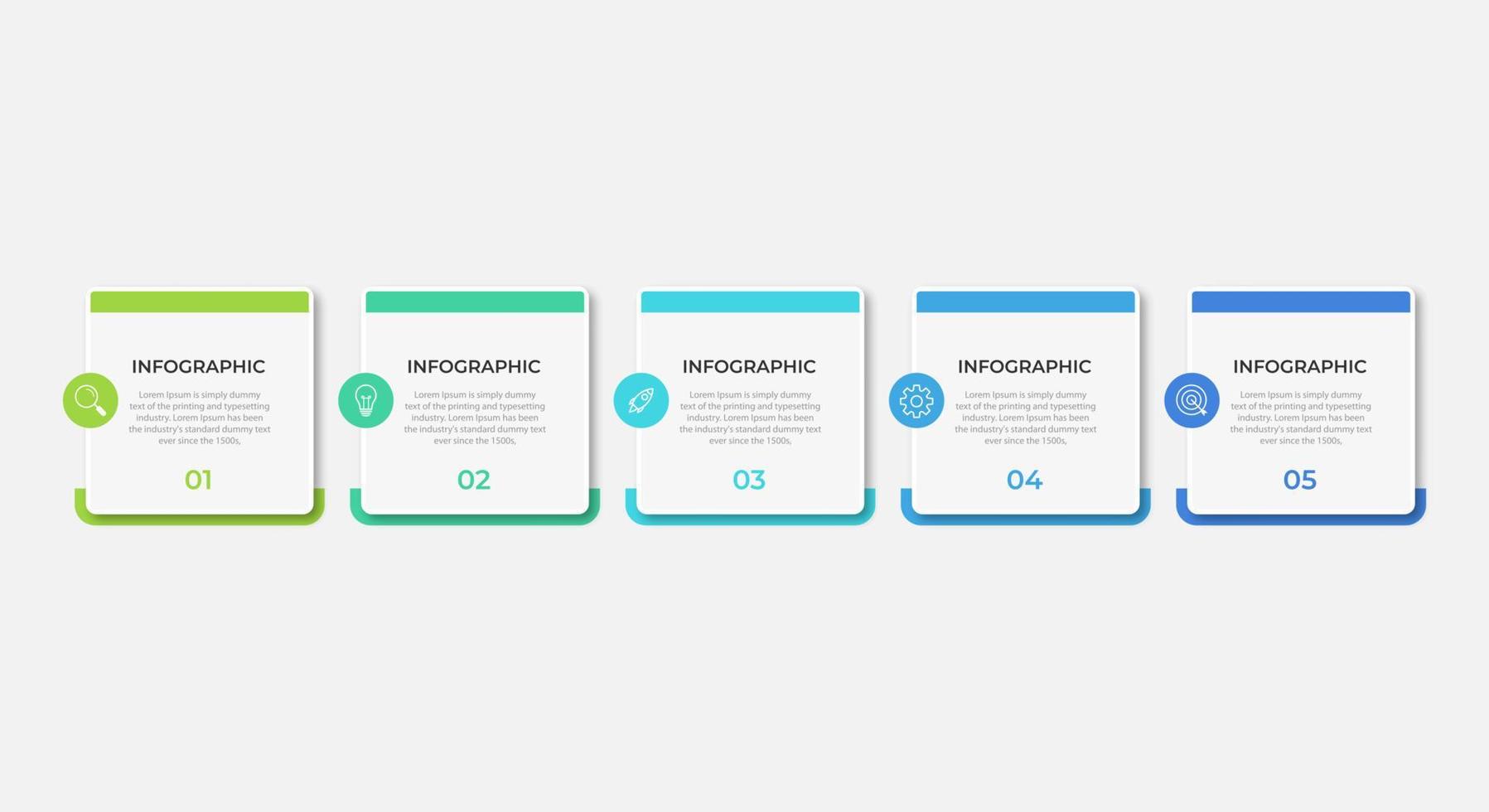 INFOGRAPHIC

Lorem Ipsum is simply dummy text of the printing and typesetting industry. Lorem Ipsum has been the industry's standard dummy text ever since the 1500s,

01

INFOGRAPHIC

Lorem Ipsum is simply dummy text of the printing and typesetting industry. Lorem Ipsum has been the industry's standard dummy text ever since the 1500s,

02

INFOGRAPHIC

Lorem Ipsum is simply dummy text of the printing and typesetting industry. Lorem Ipsum has been the industry's standard dummy text ever since the 1500s,

03

INFOGRAPHIC

Lorem Ipsum is simply dummy text of the printing and typesetting industry. Lorem Ipsum has been the industry's standard dummy text ever since the 1500s,

04

INFOGRAPHIC

Lorem Ipsum is simply dummy text of the printing and typesetting industry. Lorem Ipsum has been the industry's standard dummy text ever since the 1500s,

05