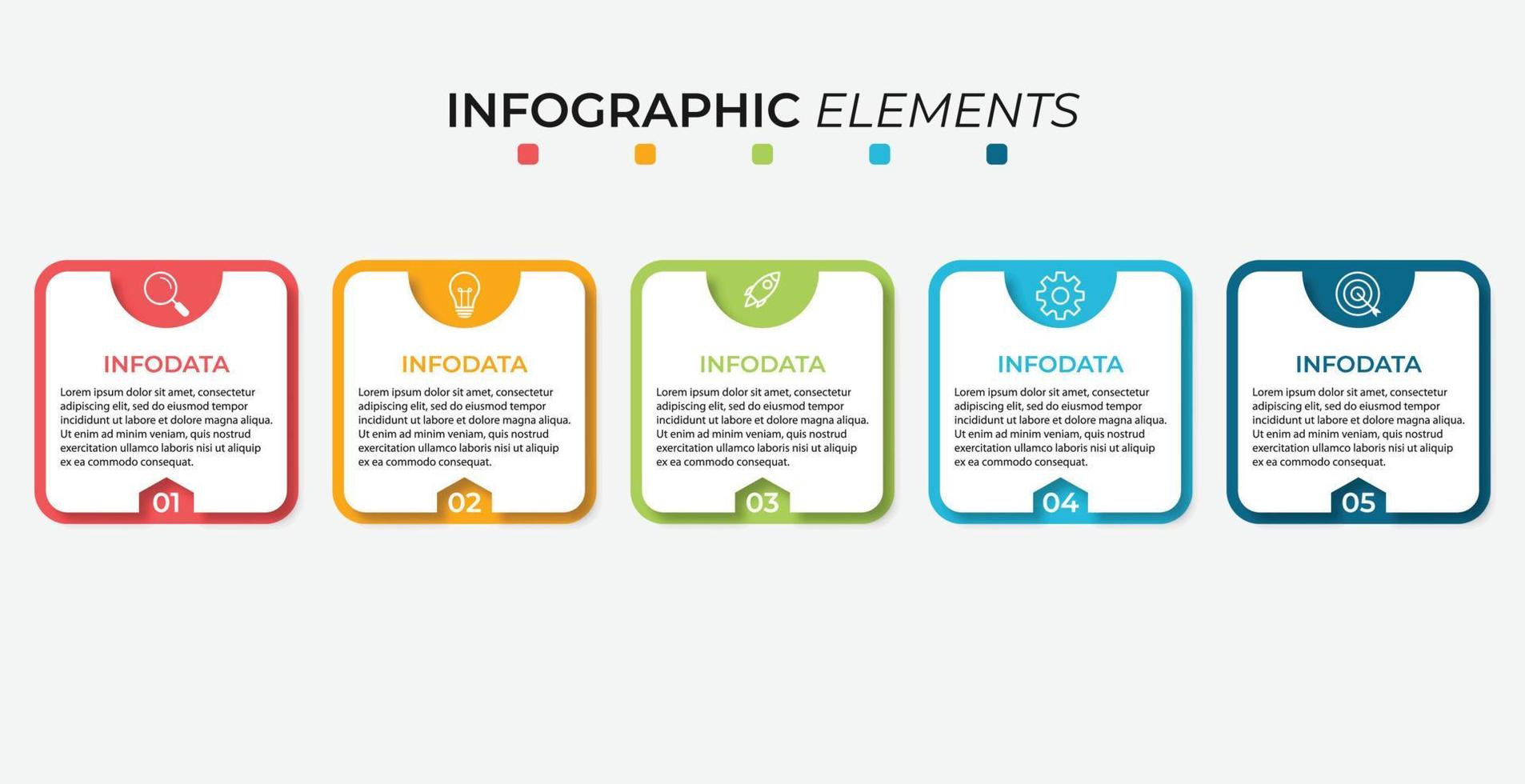 INFOGRAPHIC ELEMENTS

INFODATA

Lorem ipsum dolor sit amet, consectetur adipiscing elit, sed do eiusmod tempor incididunt ut labore et dolore magna aliqua. Ut enim ad minim veniam, quis nostrud exercitation ullamco laboris nisi ut aliquip ex ea commodo consequat.

01

INFODATA

Lorem ipsum dolor sit amet, consectetur adipiscing elit, sed do eiusmod tempor incididunt ut labore et dolore magna aliqua. Ut enim ad minim veniam, quis nostrud exercitation ullamco laboris nisi ut aliquip ex ea commodo consequat.

02

INFODATA

Lorem ipsum dolor sit amet, consectetur adipiscing elit, sed do eiusmod tempor incididunt ut labore et dolore magna aliqua. Ut enim ad minim veniam, quis nostrud exercitation ullamco laboris nisi ut aliquip ex ea commodo consequat.

03

INFODATA

Lorem ipsum dolor sit amet, consectetur adipiscing elit, sed do eiusmod tempor incididunt ut labore et dolore magna aliqua. Ut enim ad minim veniam, quis nostrud exercitation ullamco laboris nisi ut aliquip ex ea commodo consequat.

04

INFODATA

Lorem ipsum dolor sit amet, consectetur adipiscing elit, sed do eiusmod tempor incididunt ut labore et dolore magna aliqua. Ut enim ad minim veniam, quis nostrud exercitation ullamco laboris nisi ut aliquip ex ea commodo consequat.

05