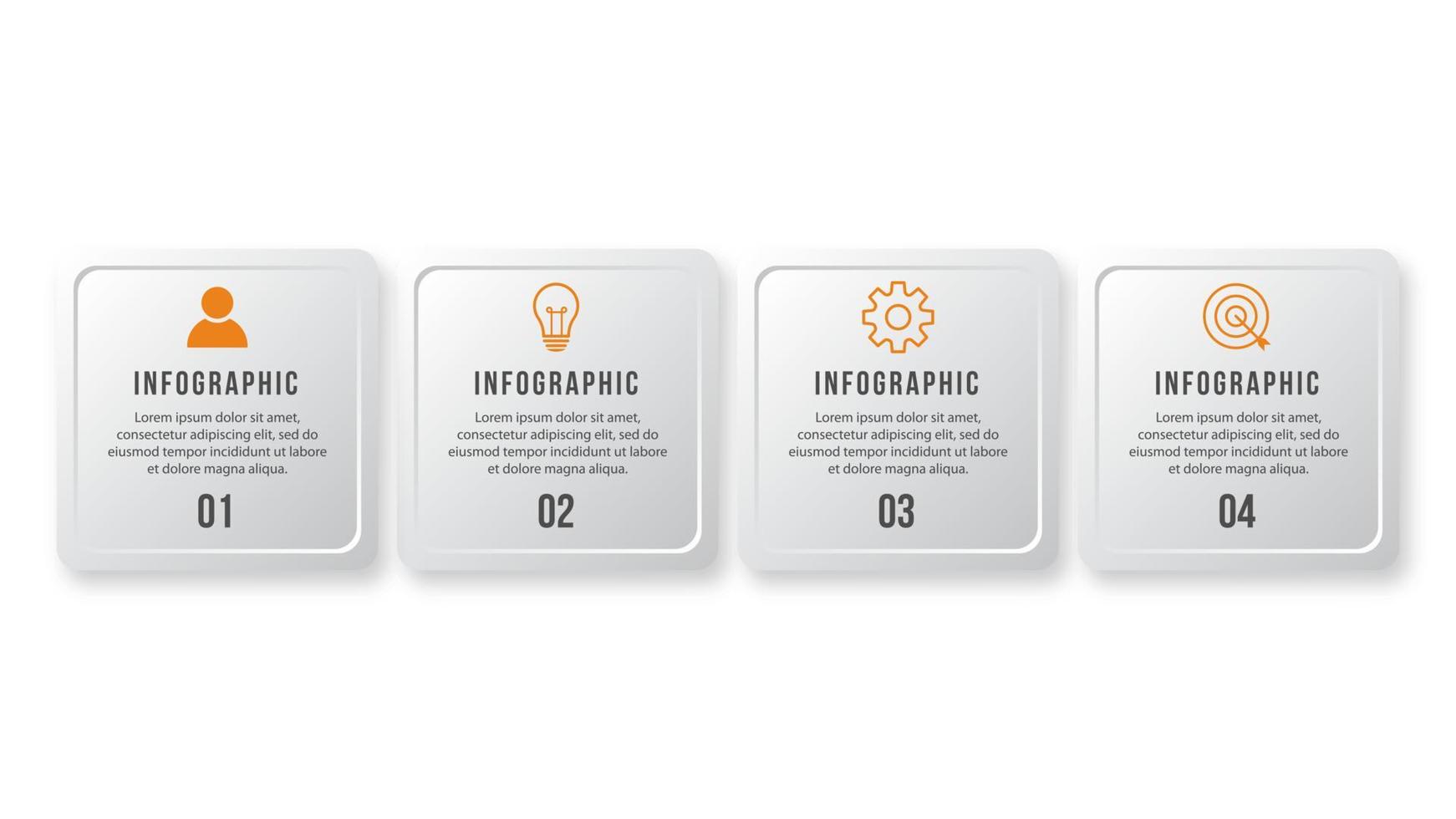 INFOGRAPHIC

Lorem ipsum dolor sit amet, consectetur adipiscing elit, sed do eiusmod tempor incididunt ut labore et dolore magna aliqua.

01

INFOGRAPHIC

Lorem ipsum dolor sit amet, consectetur adipiscing elit, sed do eiusmod tempor incididunt ut labore et dolore magna aliqua.

02

INFOGRAPHIC

Lorem ipsum dolor sit amet, consectetur adipiscing elit, sed do eiusmod tempor incididunt ut labore et dolore magna aliqua.

03

INFOGRAPHIC

Lorem ipsum dolor sit amet, consectetur adipiscing elit, sed do eiusmod tempor incididunt ut labore et dolore magna aliqua.

04