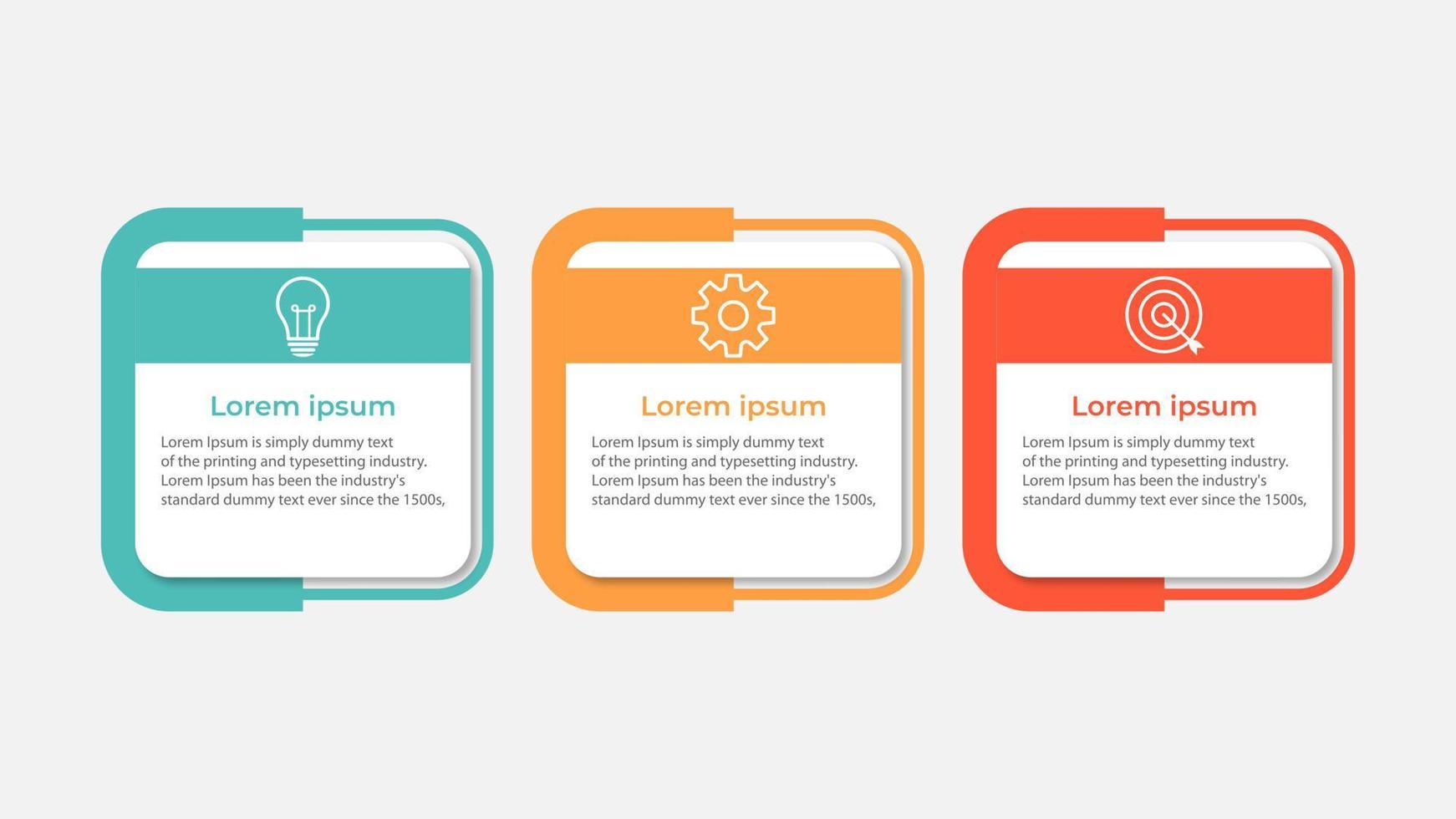 Lorem ipsum

Lorem Ipsum is simply dummy text of the printing and typesetting industry. Lorem Ipsum has been the industry's standard dummy text ever since the 1500s,

Lorem ipsum

Lorem Ipsum is simply dummy text of the printing and typesetting industry. Lorem Ipsum has been the industry's standard dummy text ever since the 1500s,

Lorem ipsum

Lorem Ipsum is simply dummy text of the printing and typesetting industry. Lorem Ipsum has been the industry's standard dummy text ever since the 1500s,