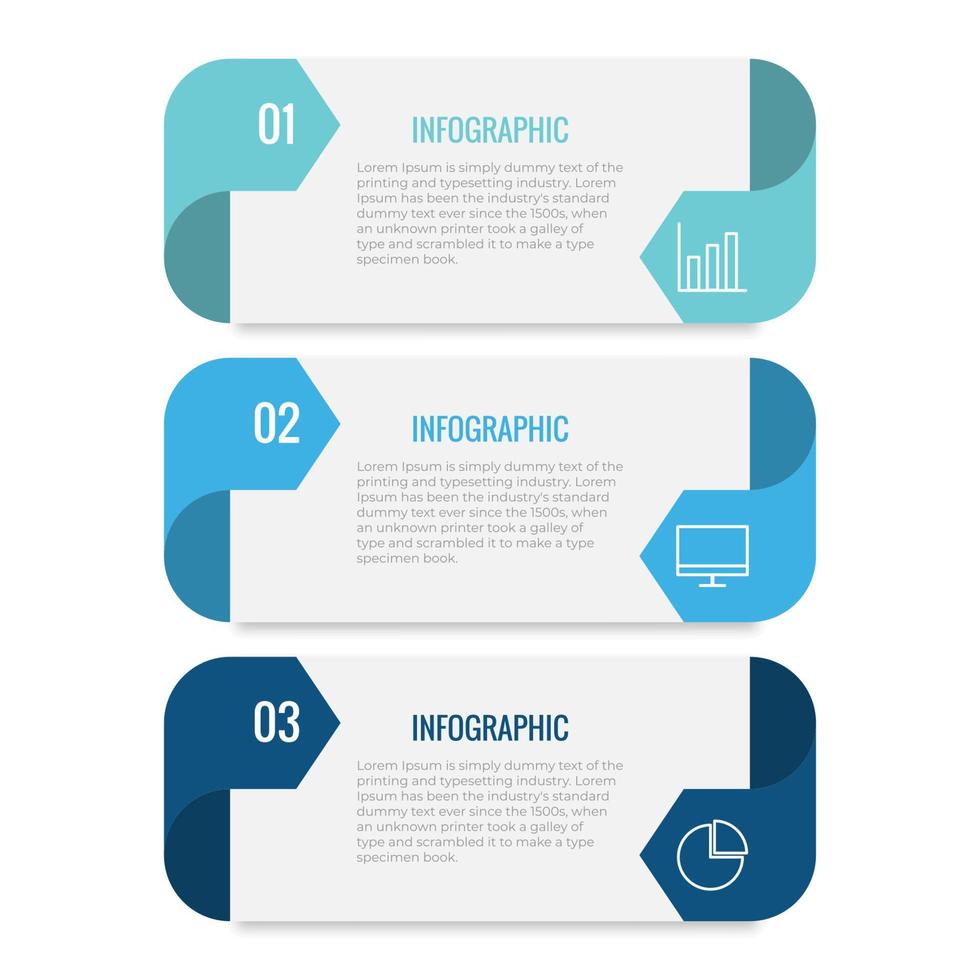 01

INFOGRAPHIC

Lorem Ipsum is simply dummy text of the printing and typesetting industry. Lorem Ipsum has been the industry's standard dummy text ever since the 1500s, when an unknown printer took a galley of type and scrambled it to make a type specimen book.

02

INFOGRAPHIC

Lorem Ipsum is simply dummy text of the printing and typesetting industry. Lorem Ipsum has been the industry's standard dummy text ever since the 1500s, when an unknown printer took a galley of type and scrambled it to make a type specimen book.

03

INFOGRAPHIC

Lorem Ipsum is simply dummy text of the printing and typesetting industry. Lorem Ipsum has been the industry's standard dummy text ever since the 1500s, when an unknown printer took a galley of type and scrambled it to make a type specimen book.