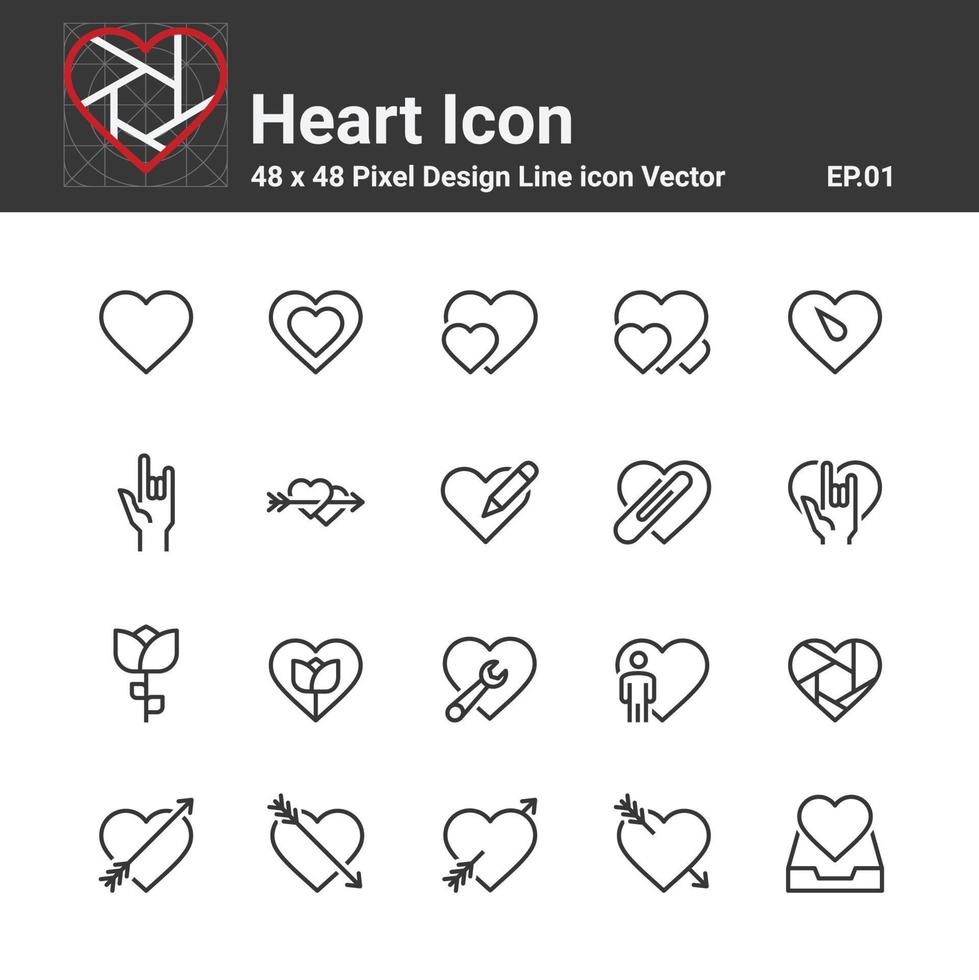 Heart Icon
48 x 48 Pixel Design Line icon Vector
EP.01