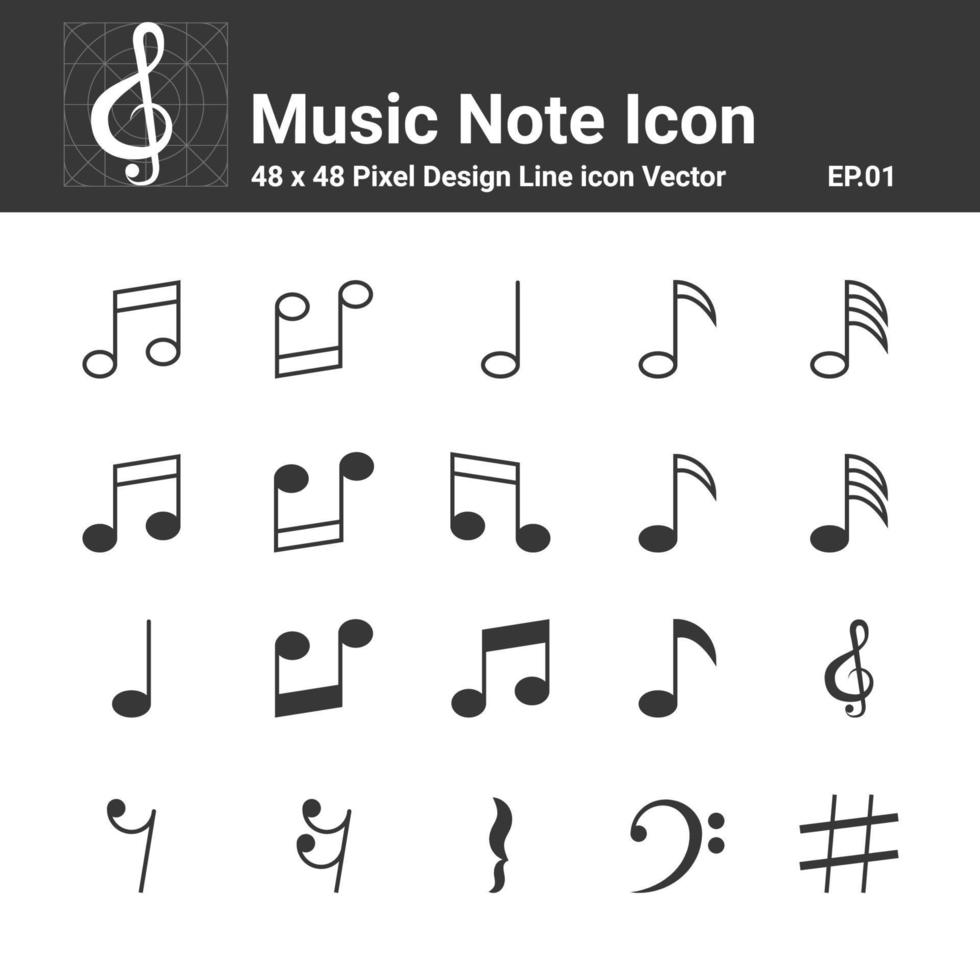 Music Note Icon
48 x 48 Pixel Design Line icon Vector
EP.01