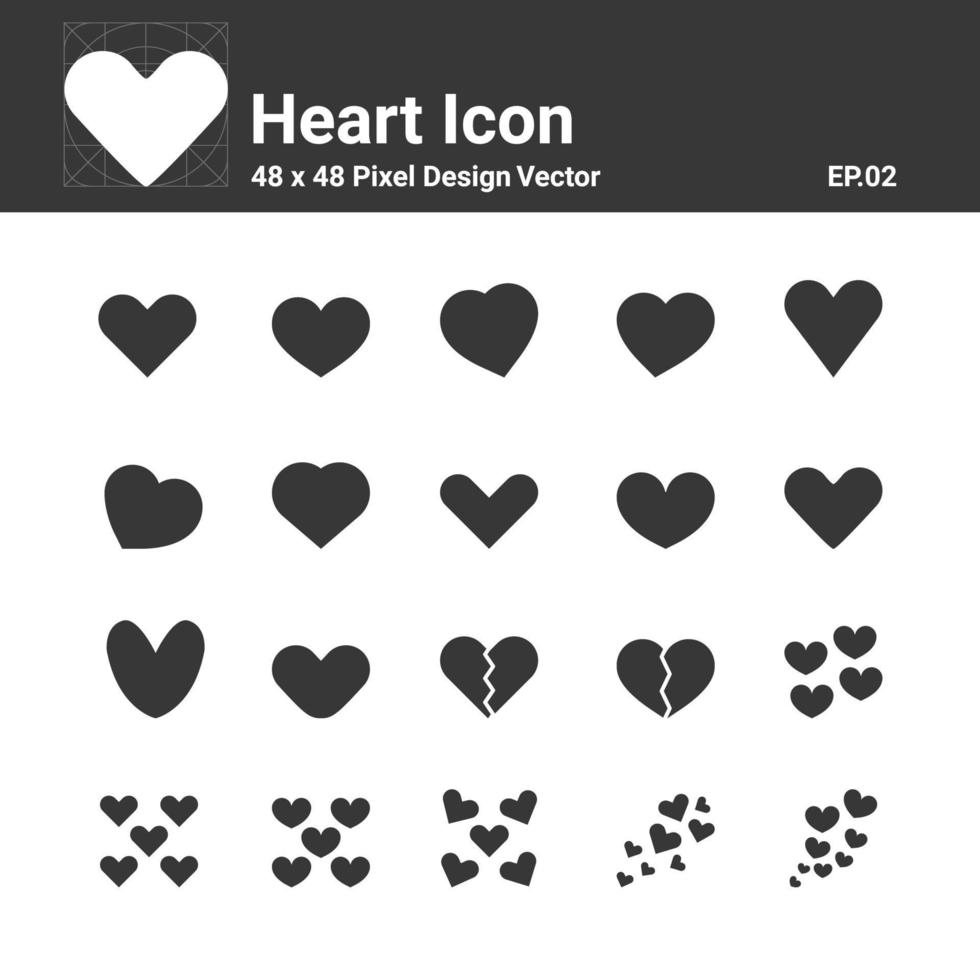 Heart Icon
48 x 48 Pixel Design Vector
EP.02